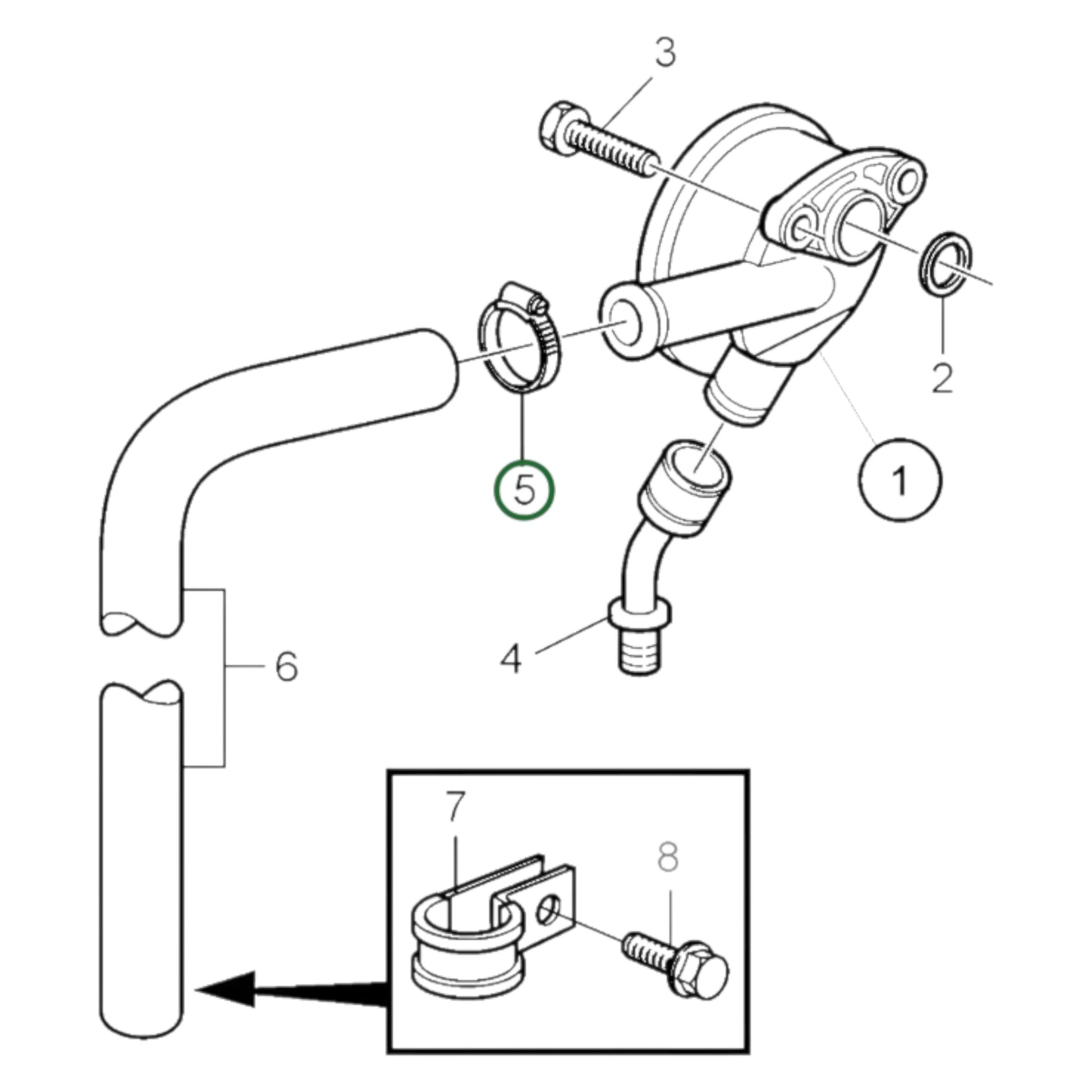 3
2
5
1
4
6
7
8