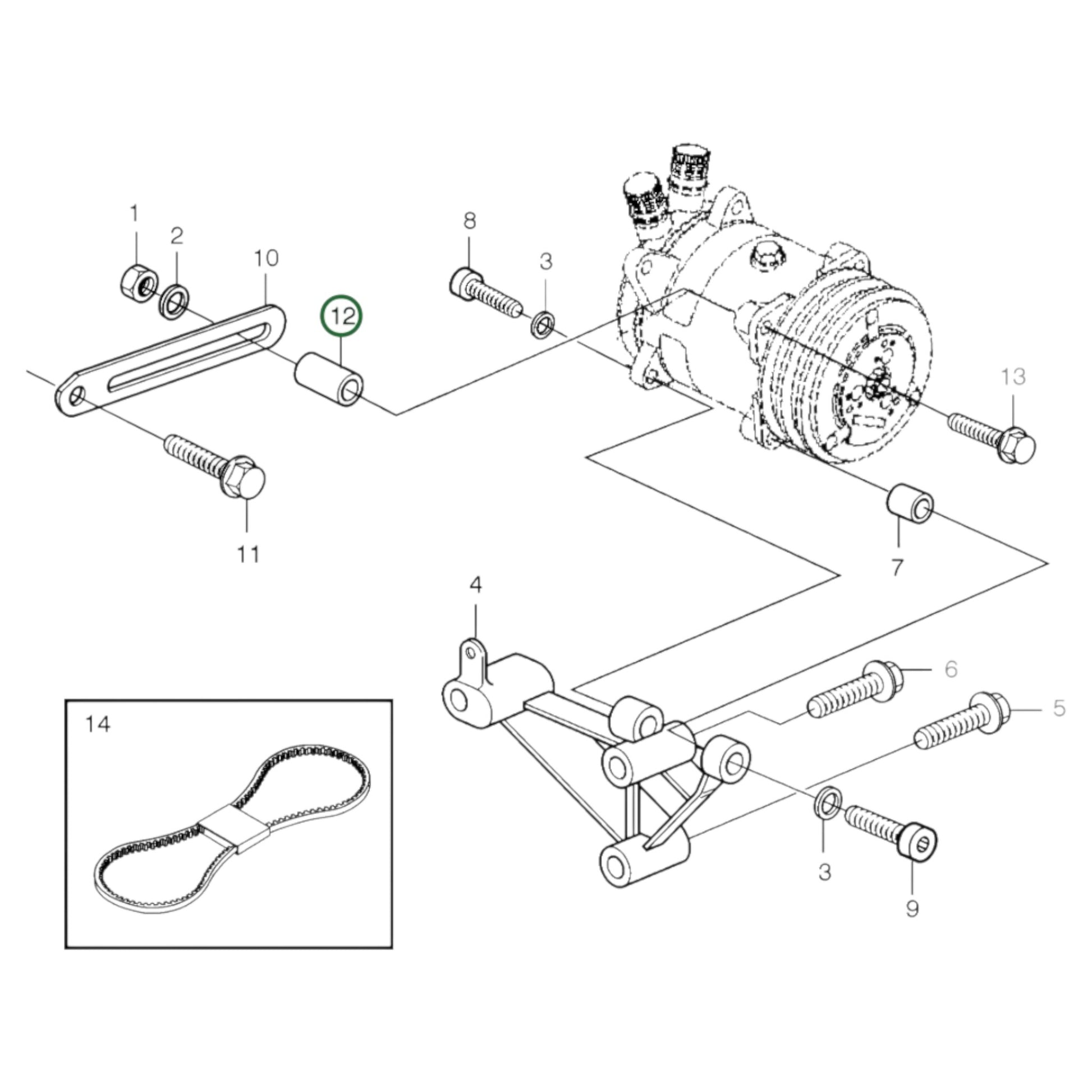 1
2
10
12
8
3
13
11
7
4
6
5
14
3
9