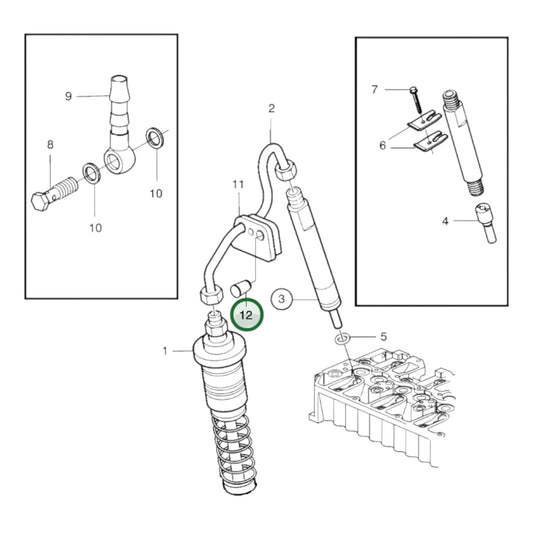 9
8
10
10
2
11
12
3
1
5
7
6
4