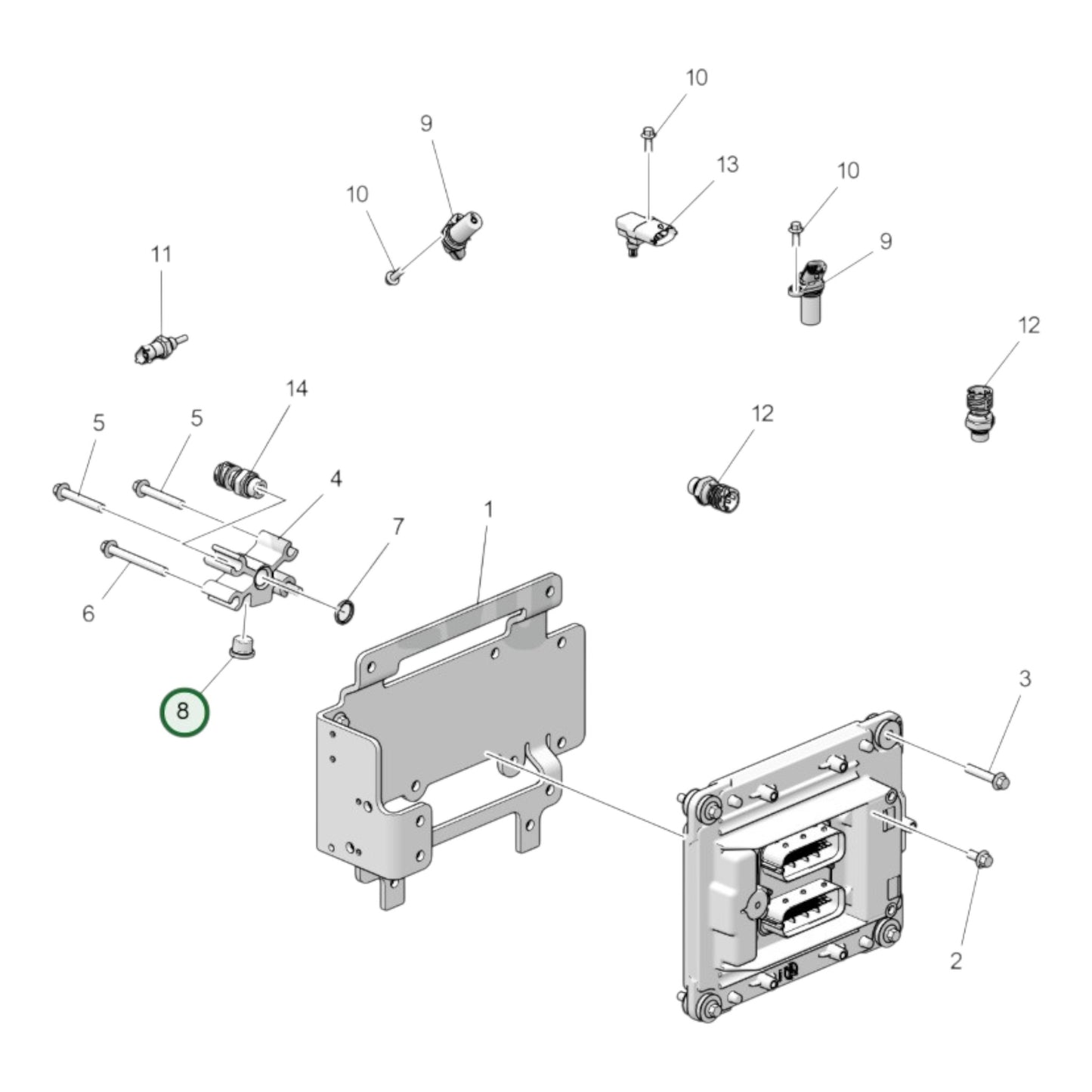 10
9
13
10
10
9
11
12
14
5
5
12
4
7
1
6
8
3
2