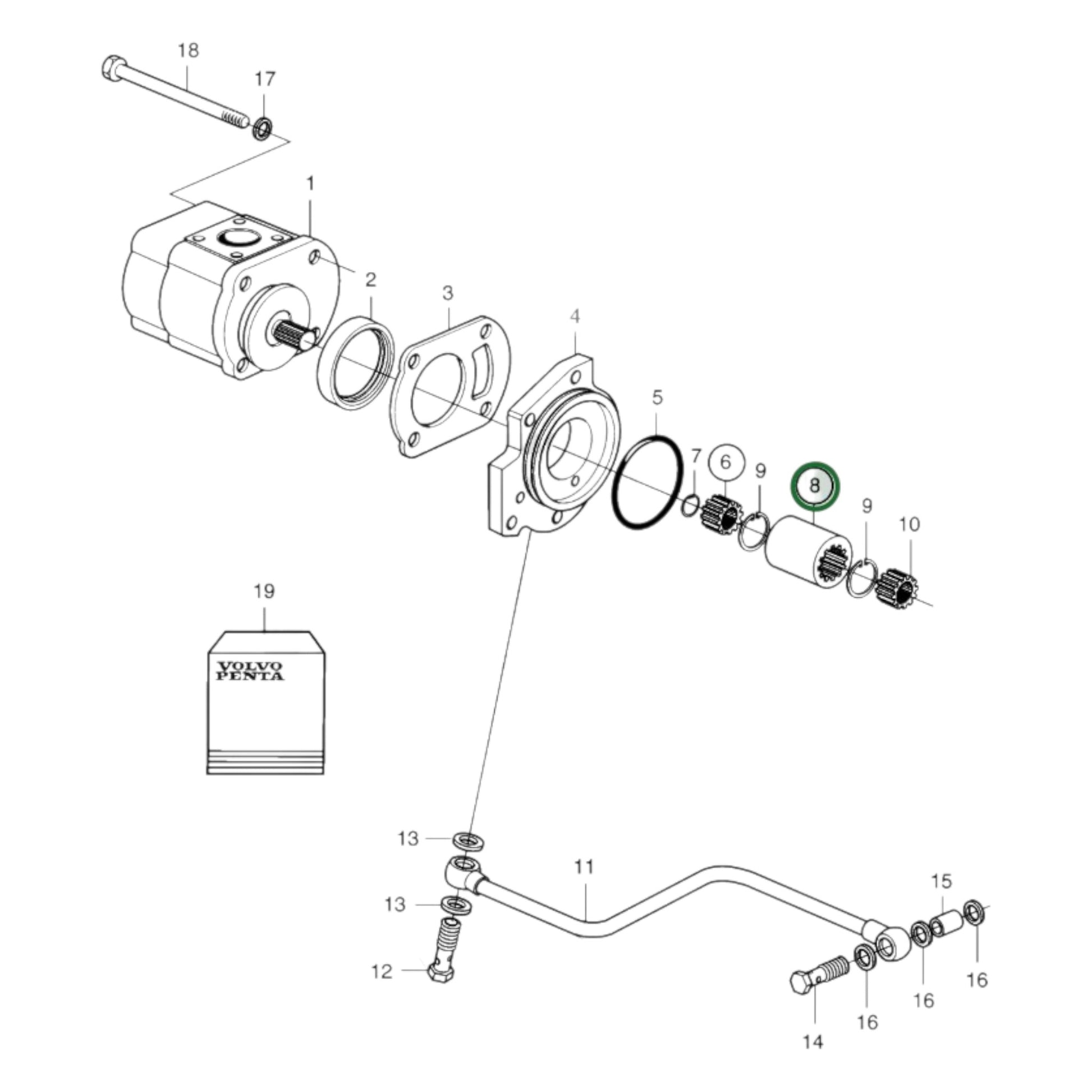 18
17
1
2
3
4
5
7
6
9
8
9
10
19
VOLVO PENTA
13
11
13
12
15
16
16
16
14