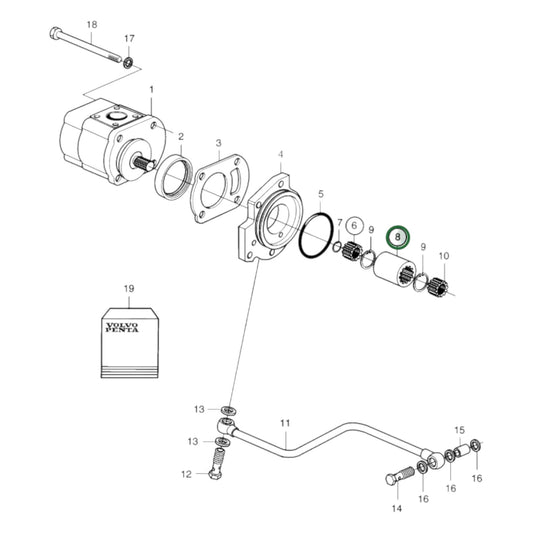 18
17
1
2
3
4
5
7
6
9
8
9
10
19
VOLVO PENTA
13
11
13
12
15
16
16
16
14