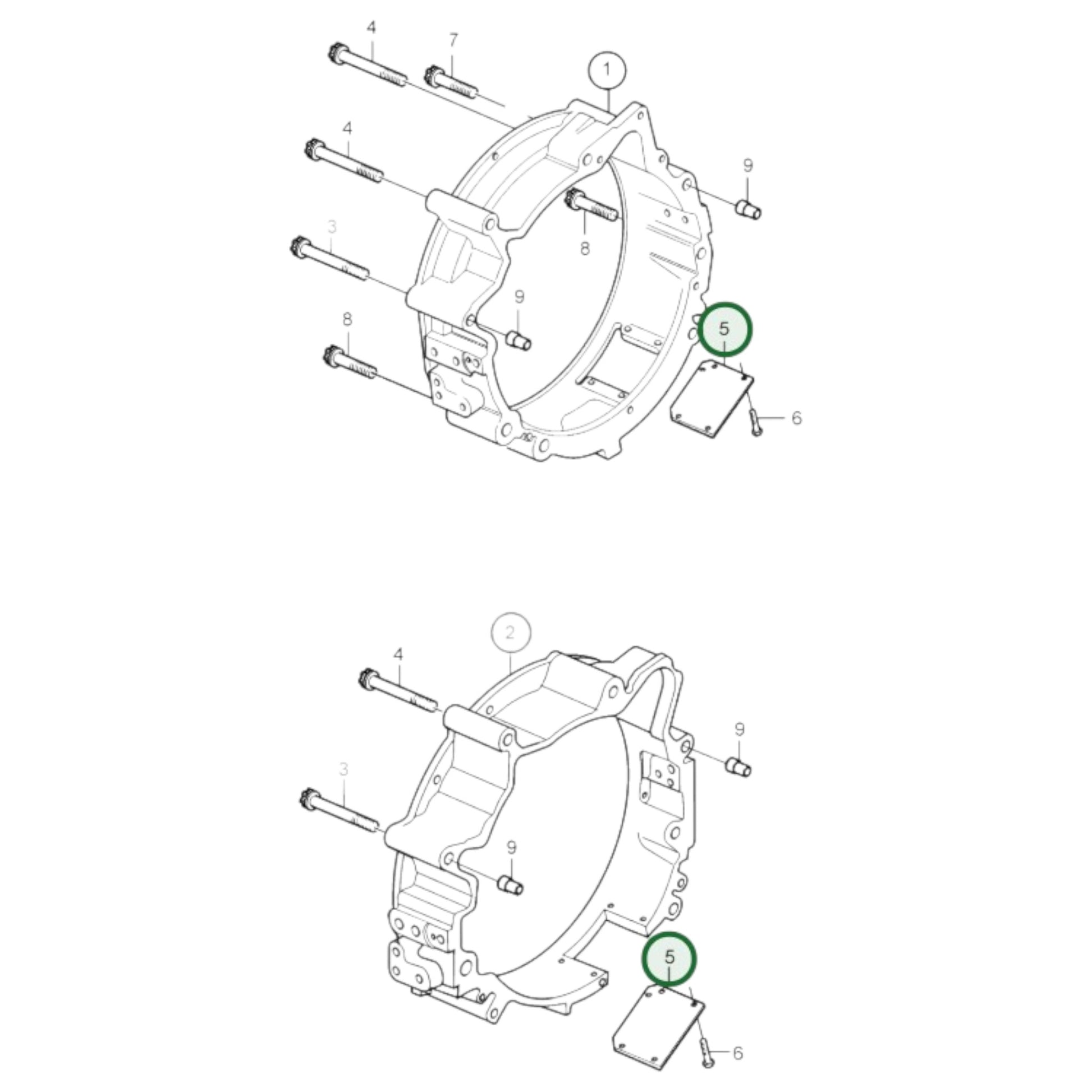 4
7
1
4
9
3
8
9
8
5
6
2
4
9
3
9
5
6