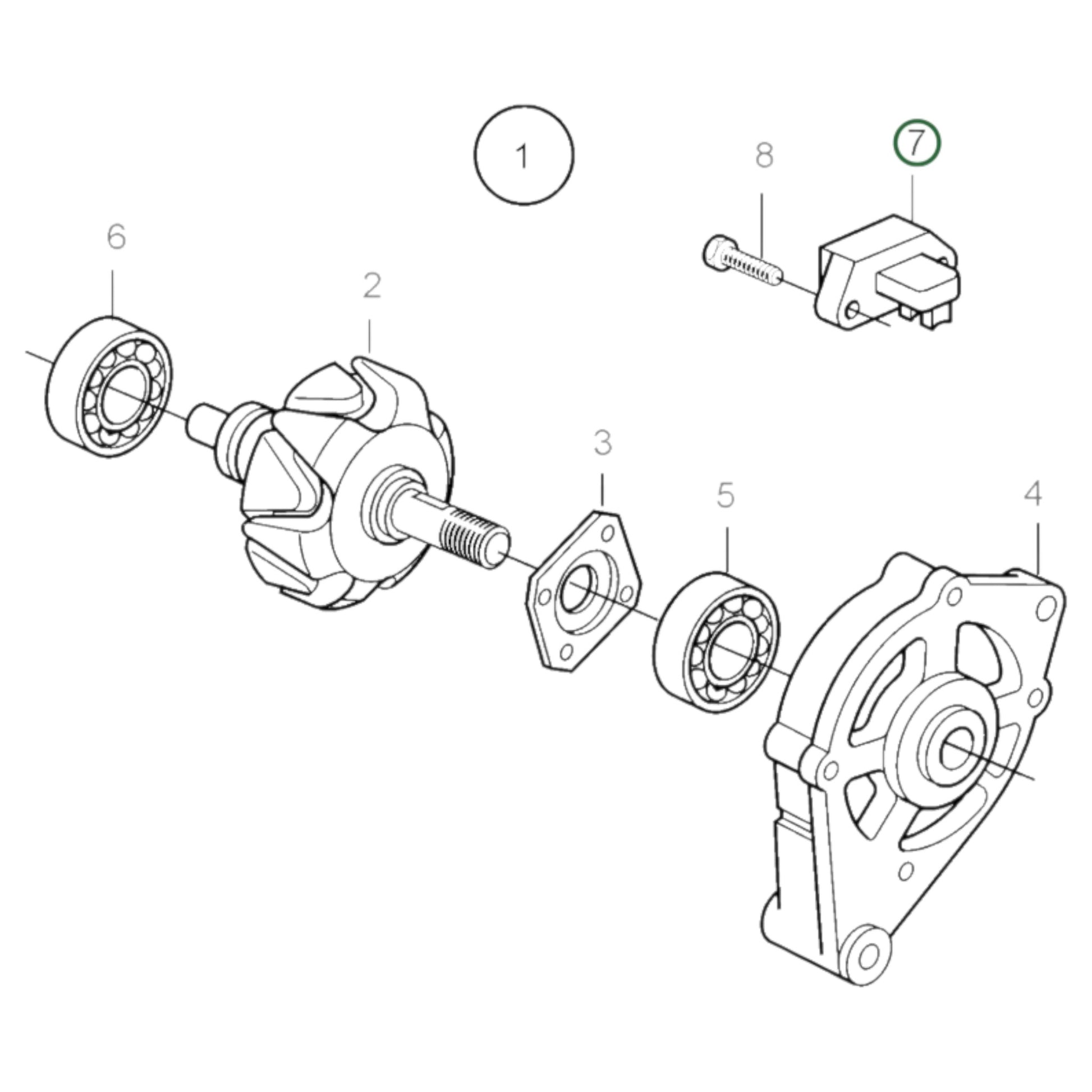 1
8
7
6
2
3
5
4