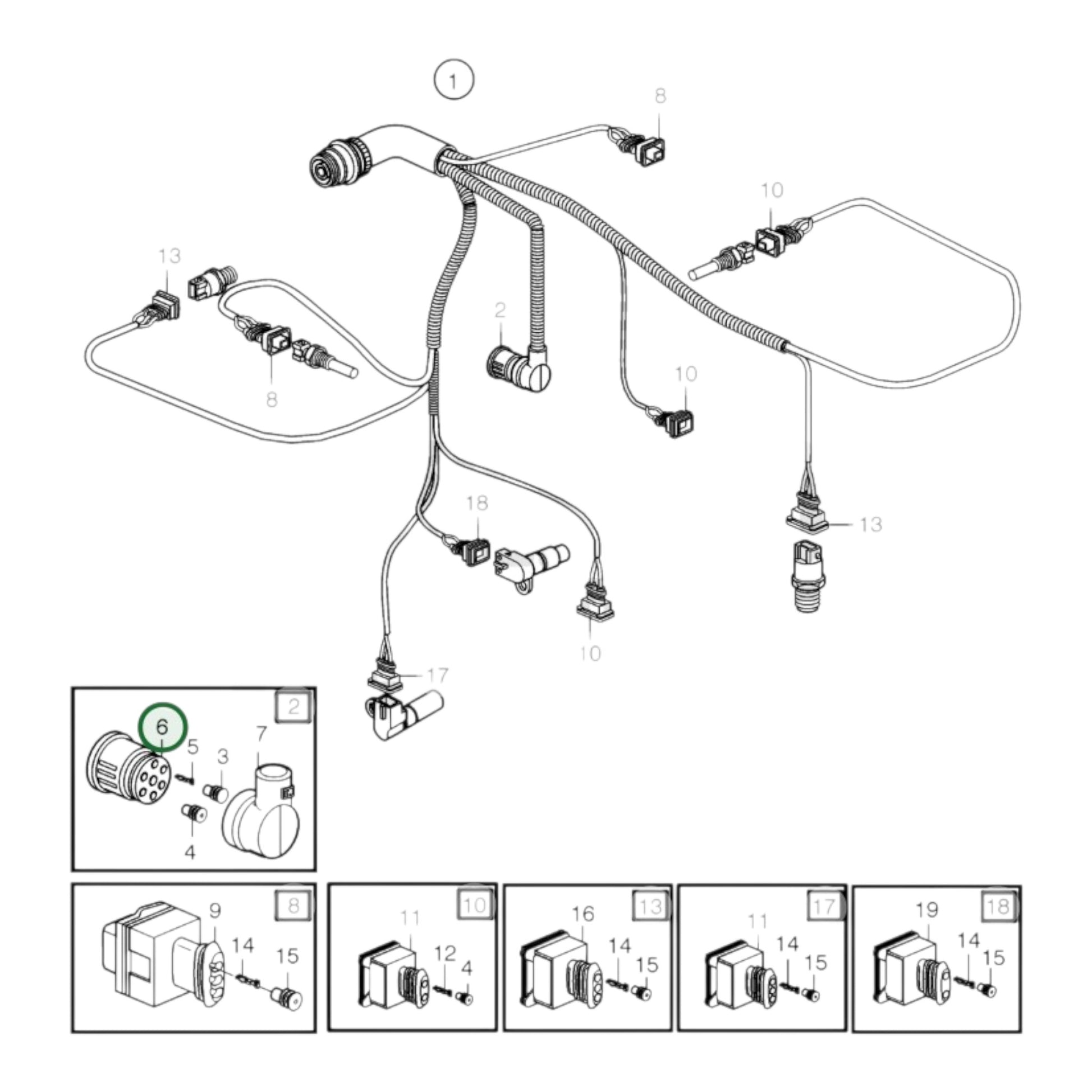 1
8
10
13
2
8
10
18
13
10
17
2
6
5
3
7
4
8
9
14
15
10
11
12
4
13
16
14
15
17
11
14
15
18
19
14
15