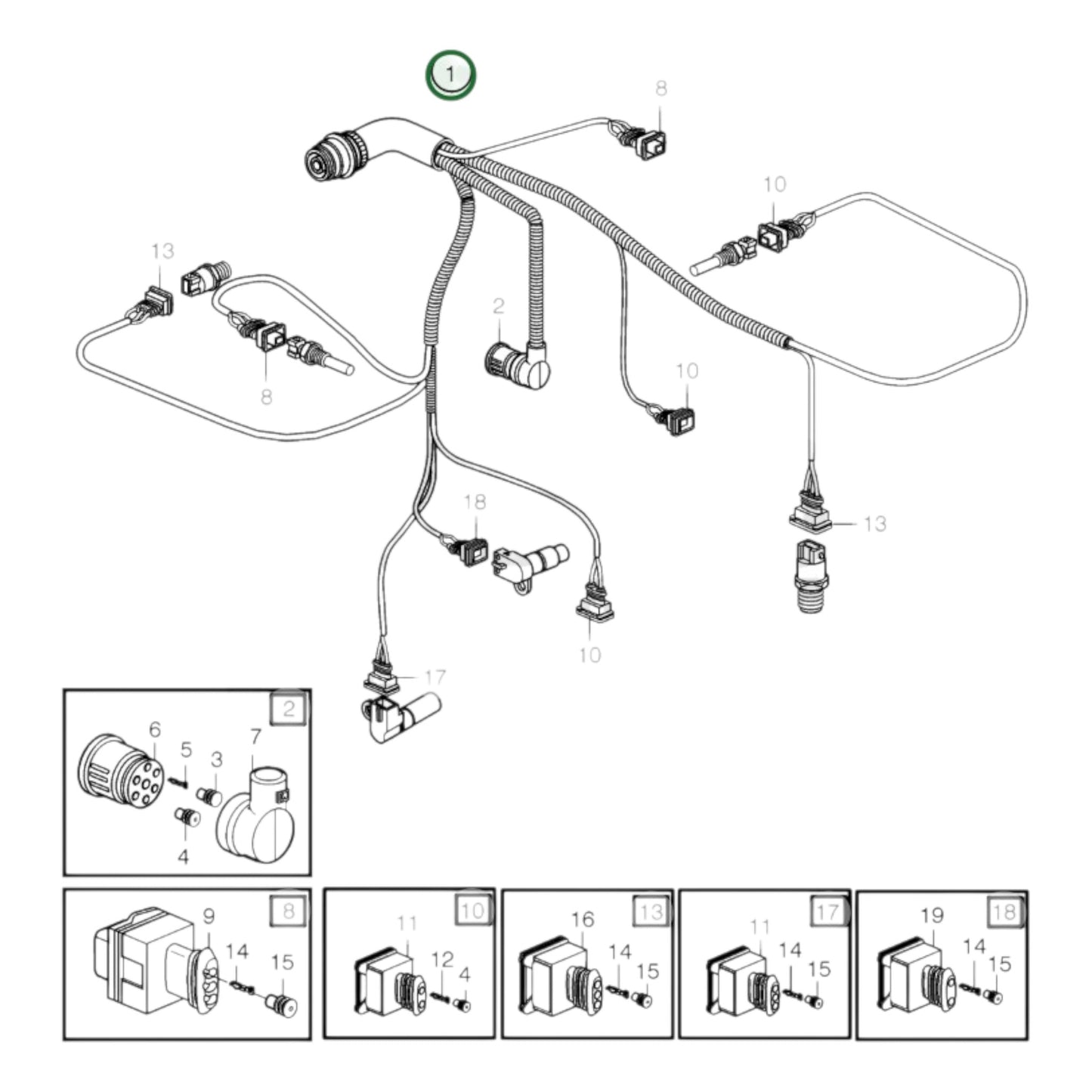 1
8
10
13
2
8
10
18
13
10
17
2
6
5
3
7
4
8
9
14
15
10
11
12
4
13
16
14
15
17
11
14
15
18
19
14
15