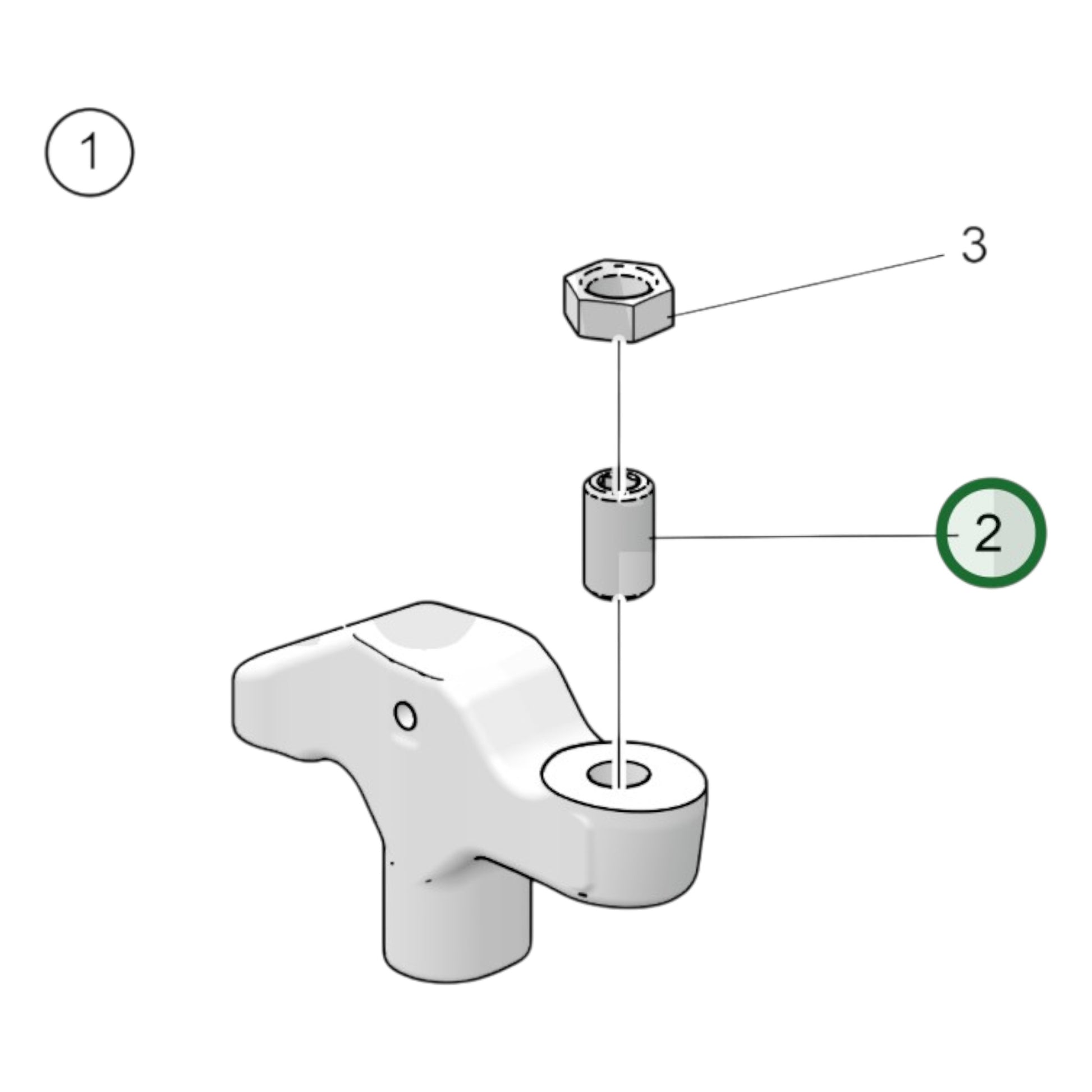 1

3

2