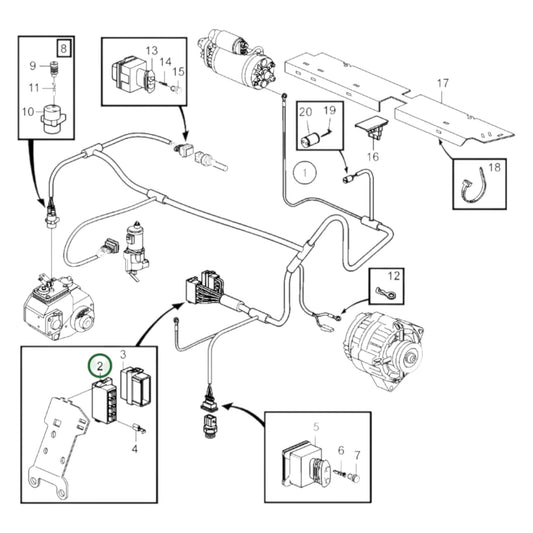 8
9
11
10
13
14
15
17
20
19
16
1
18
12
2
3
4
5
6
7