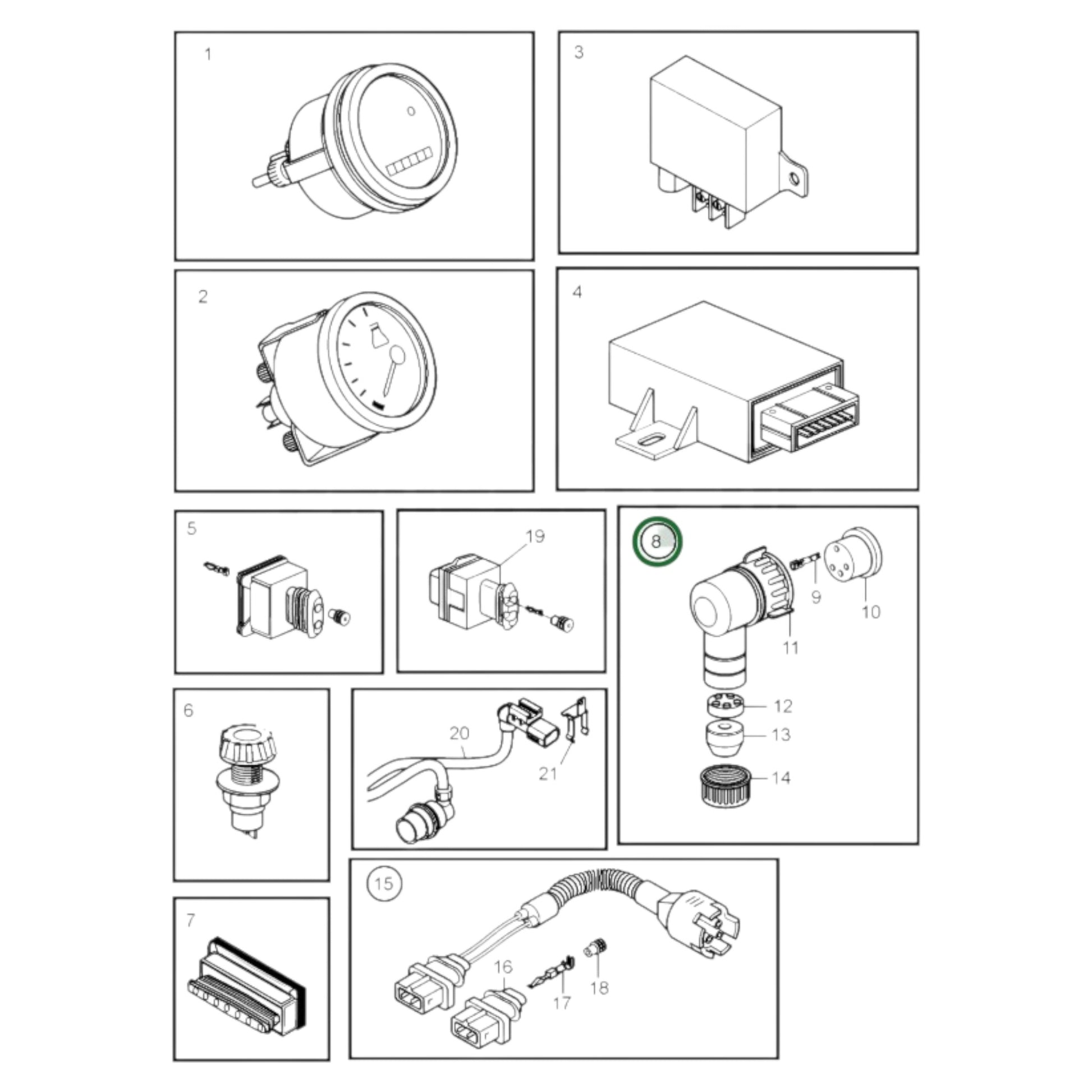 1

3

2

4

5

19

8

9

10

11

12

13

14

6

20

21

7

15

16

17

18