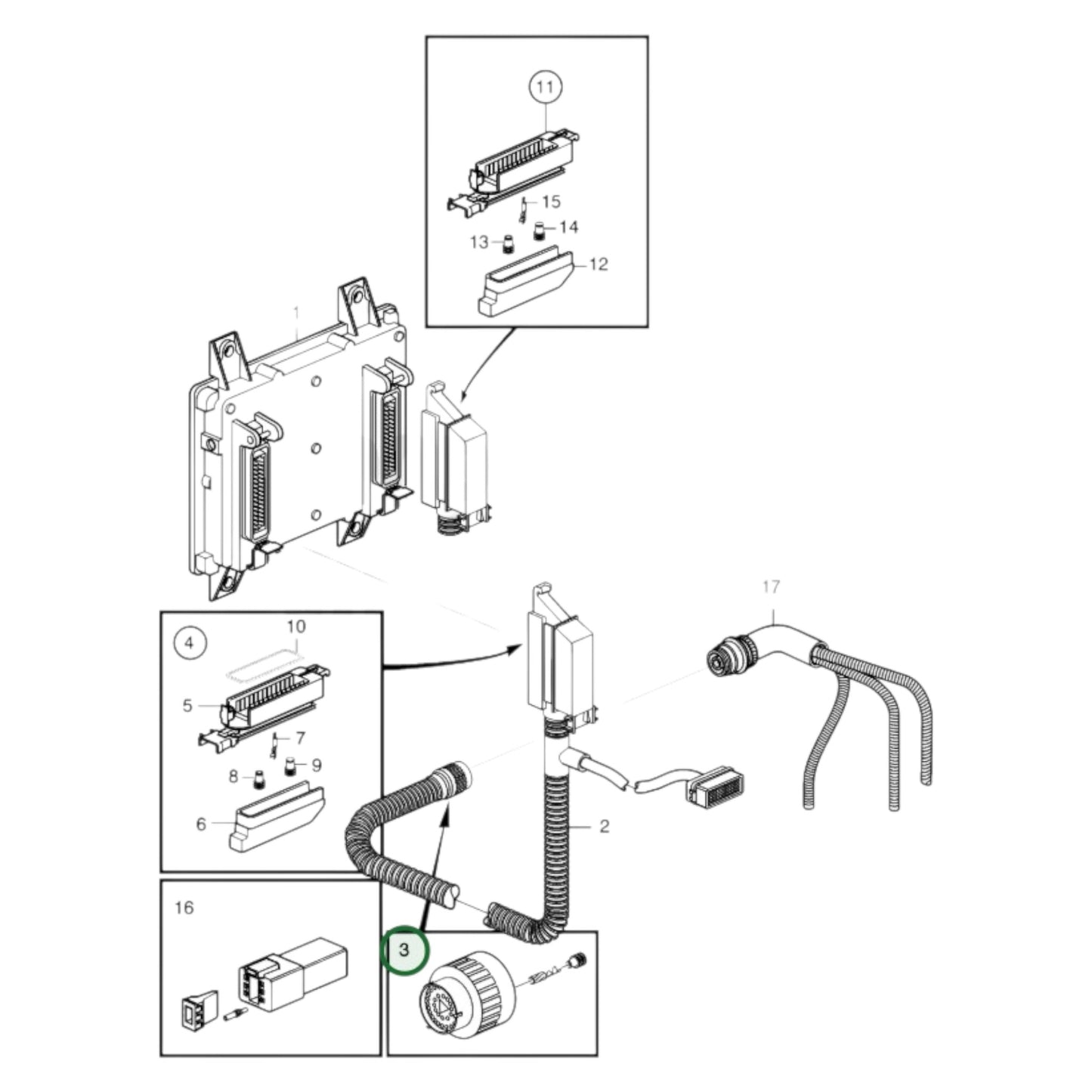 11
15
14
13
12
1
17
4
10
5
7
8
9
6
2
16
3