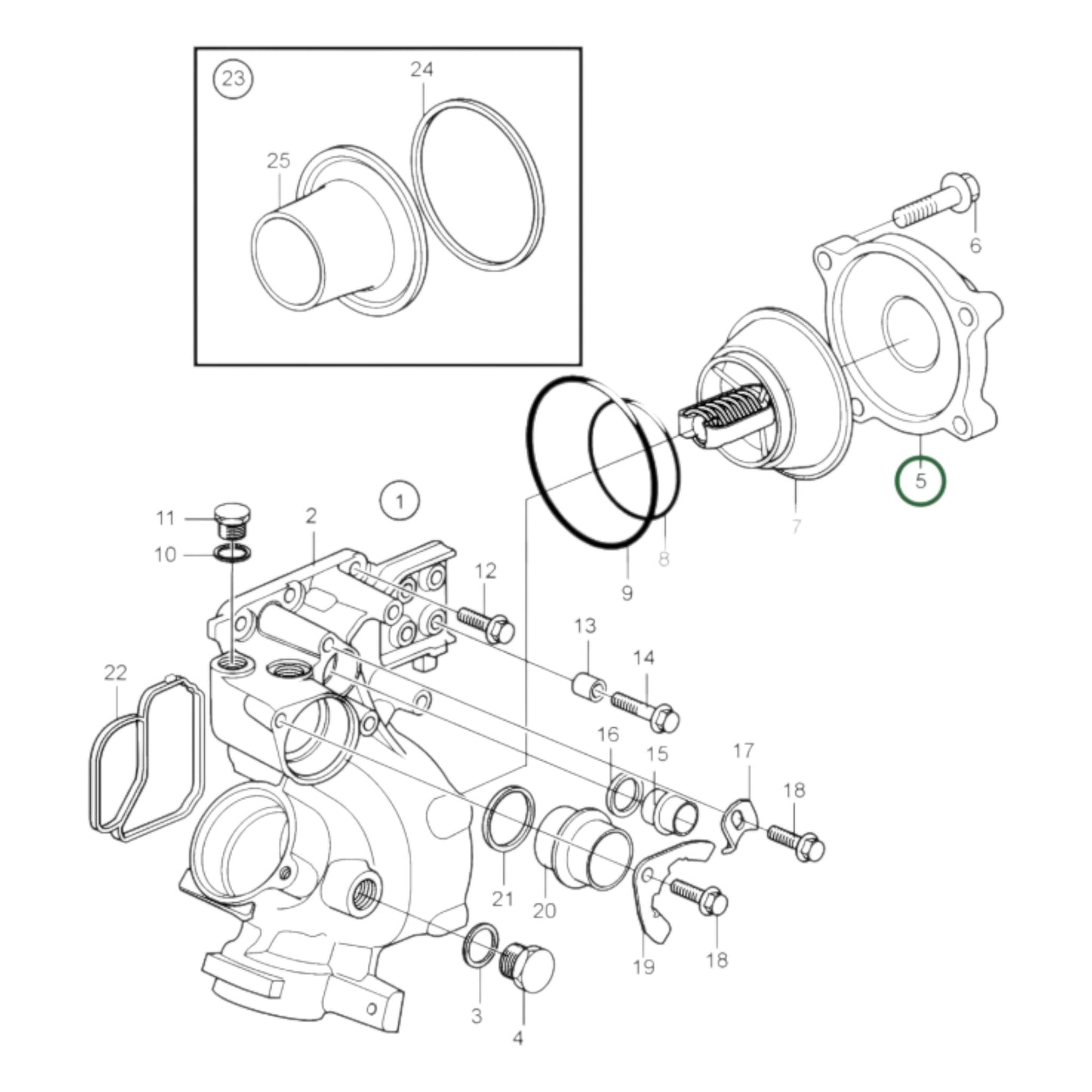 23
24
25
6
5
7
8
9
1
11
10
2
12
13
14
22
16
15
17
18
21
20
19
18
3
4