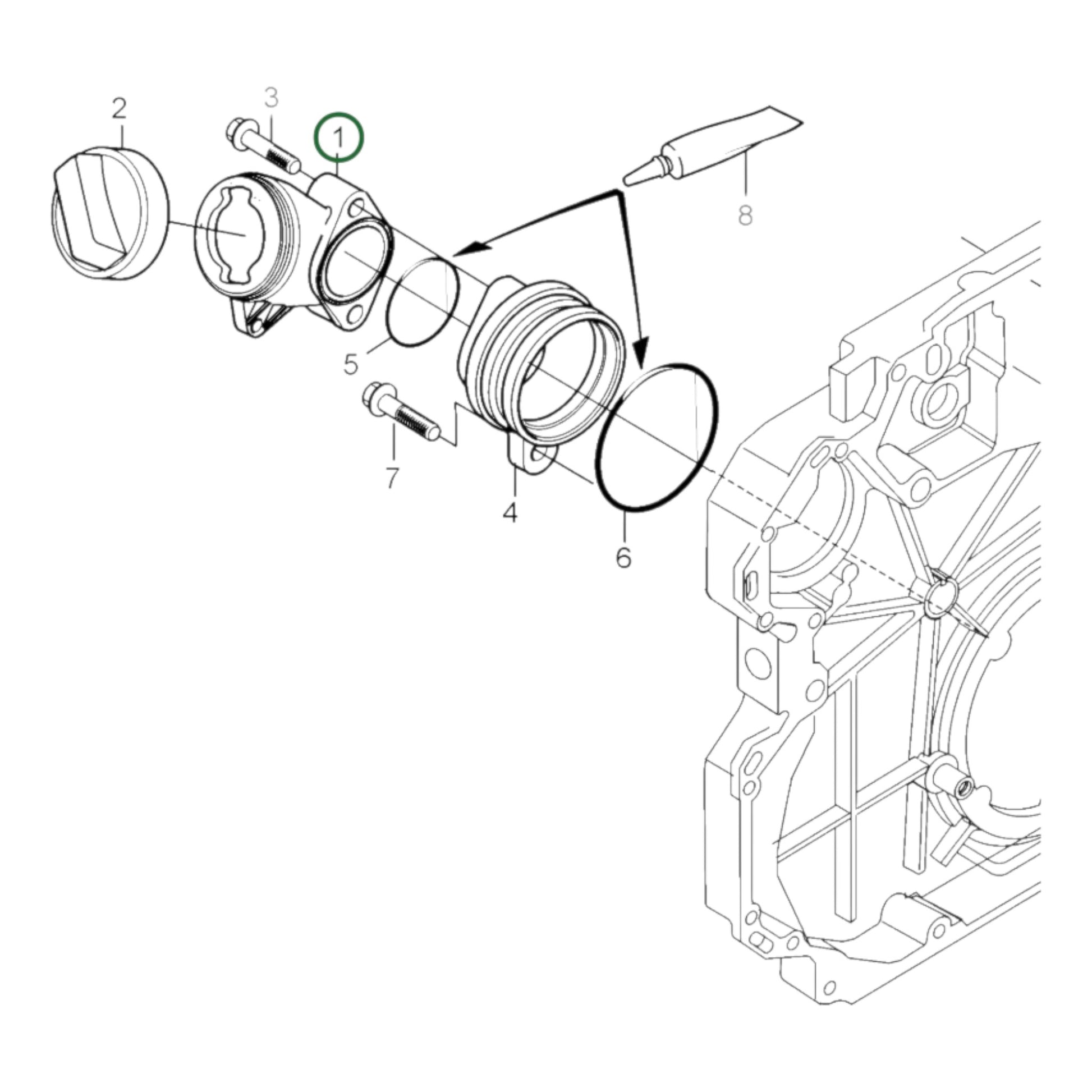 2
3
1
8
5
7
4
6