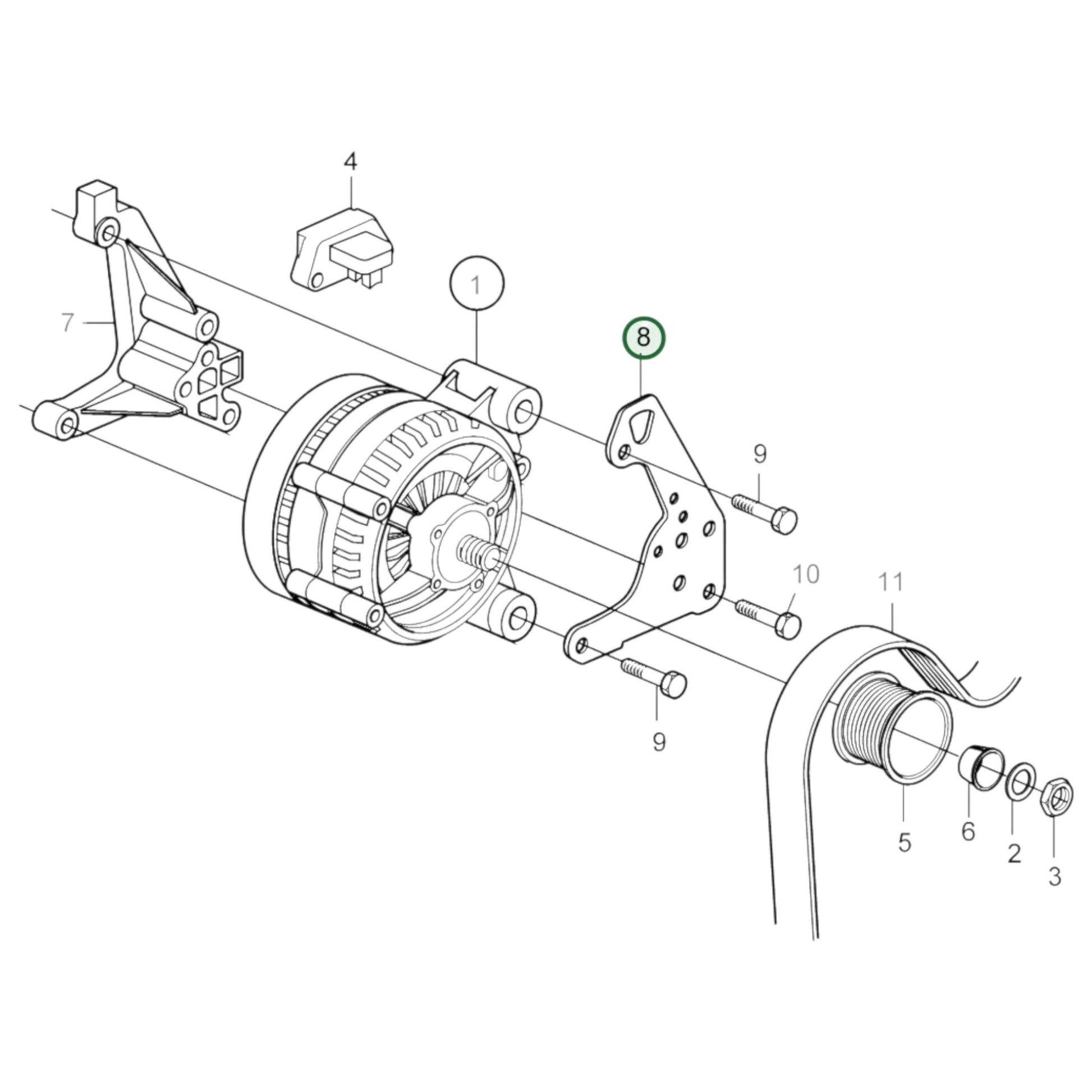 4
1
7
8
9
10
11
9
5
6
2
3