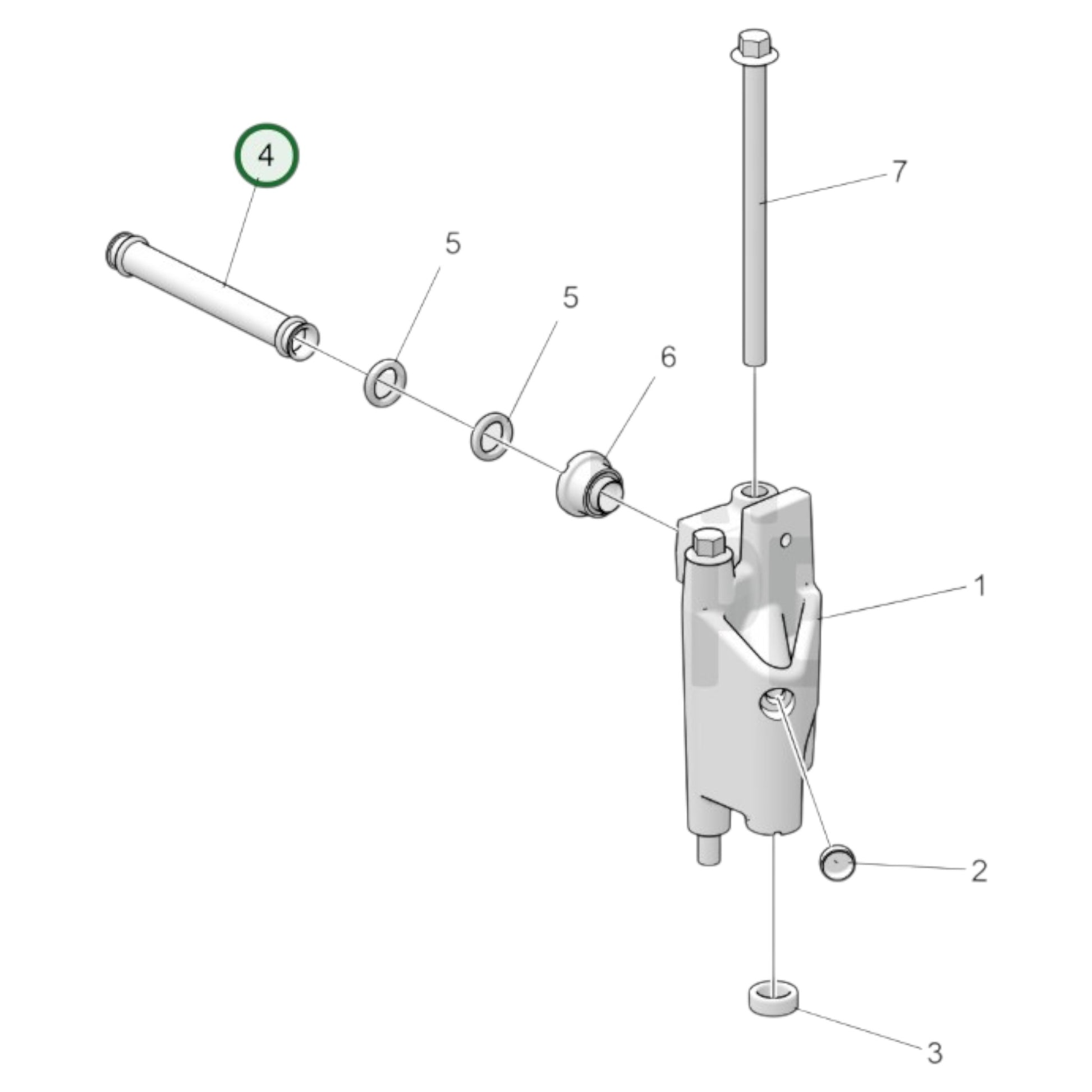 4
7
5
5
6
1
2
3