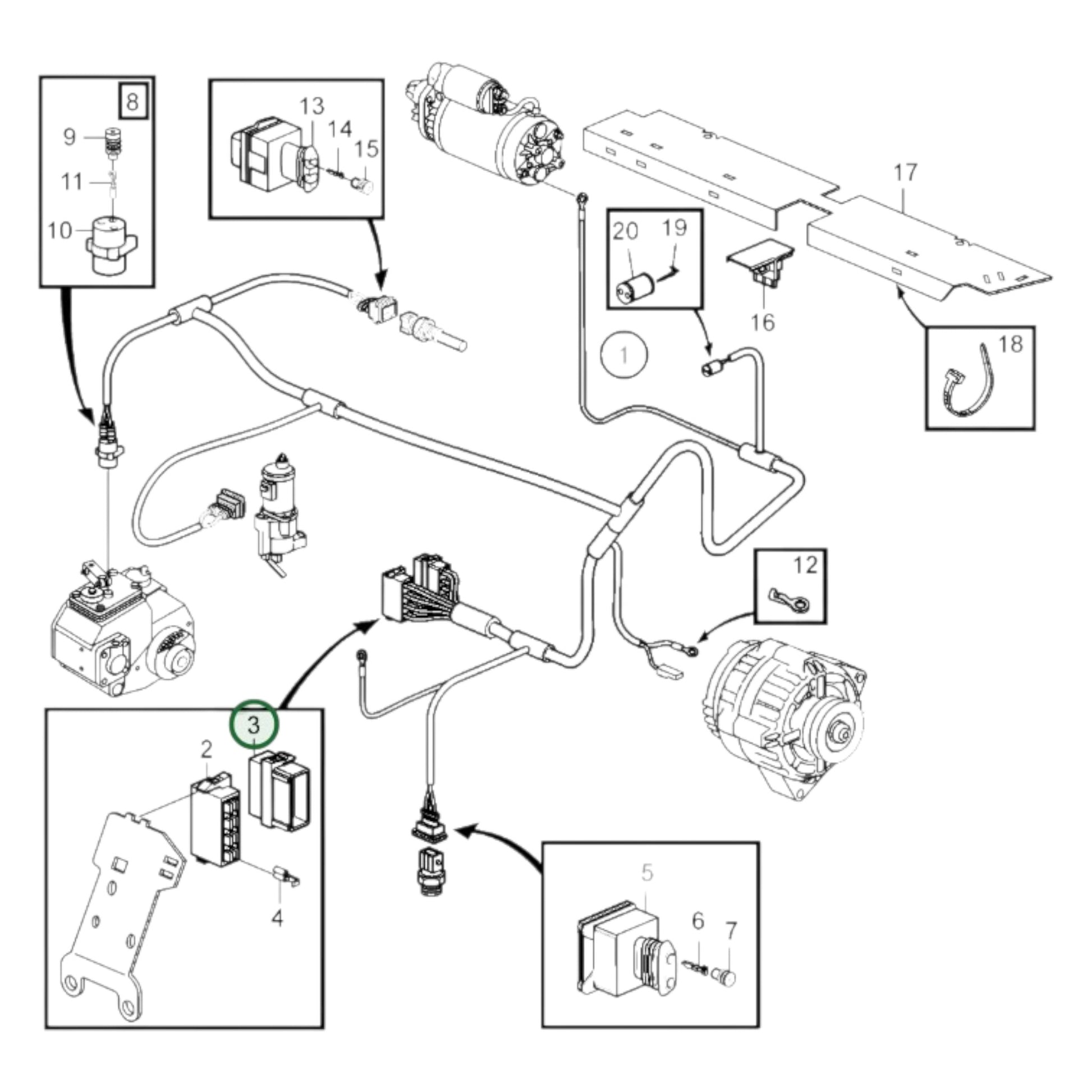 8
9
11
10
13
14
15
17
20
19
16
1
18
12
3
2
4
5
6
7