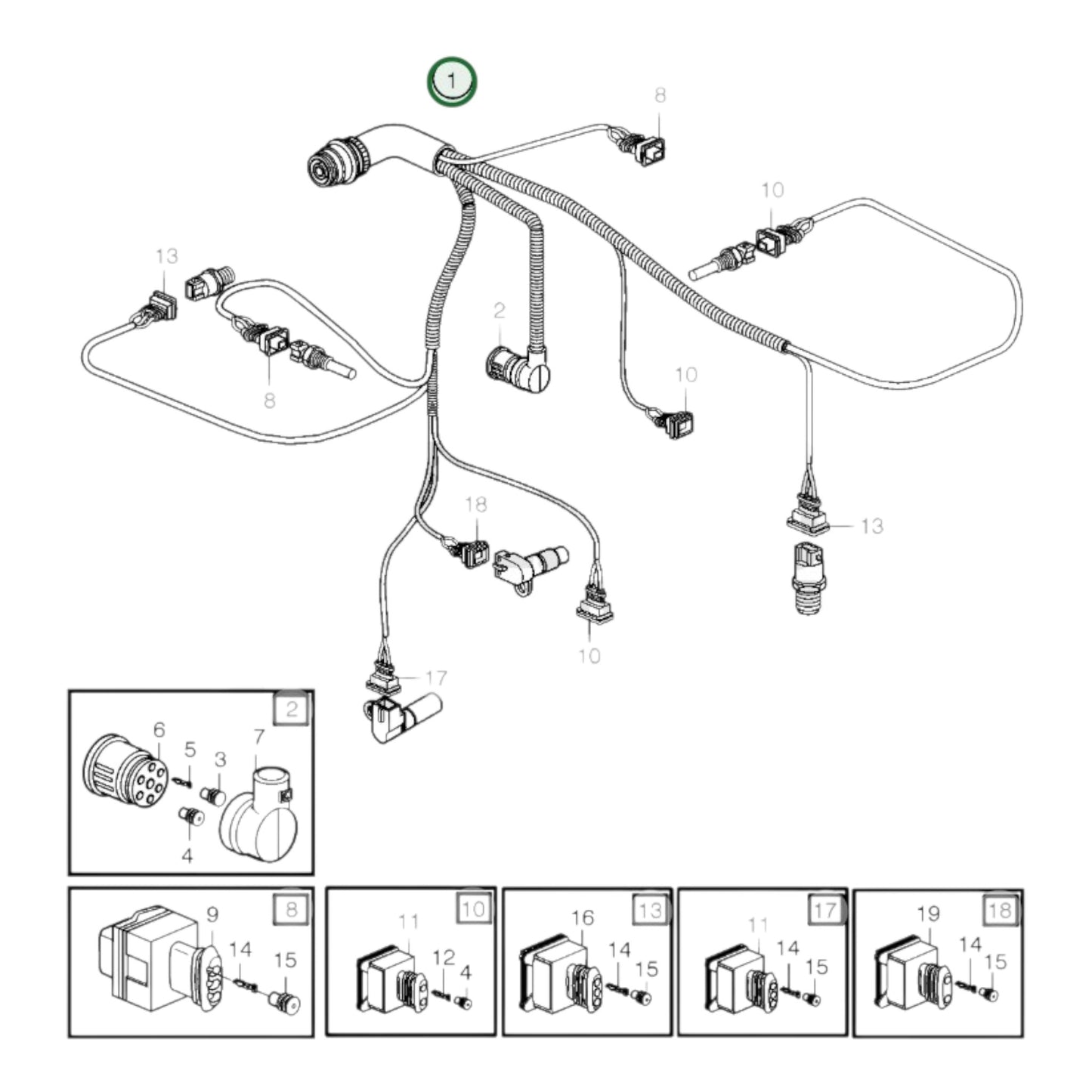 1
8
10
13
2
8
10
13
18
10
17
2
6
5
3
7
4
8
9
14
15
10
11
12
4
13
16
14
15
17
11
14
15
18
19
14
15