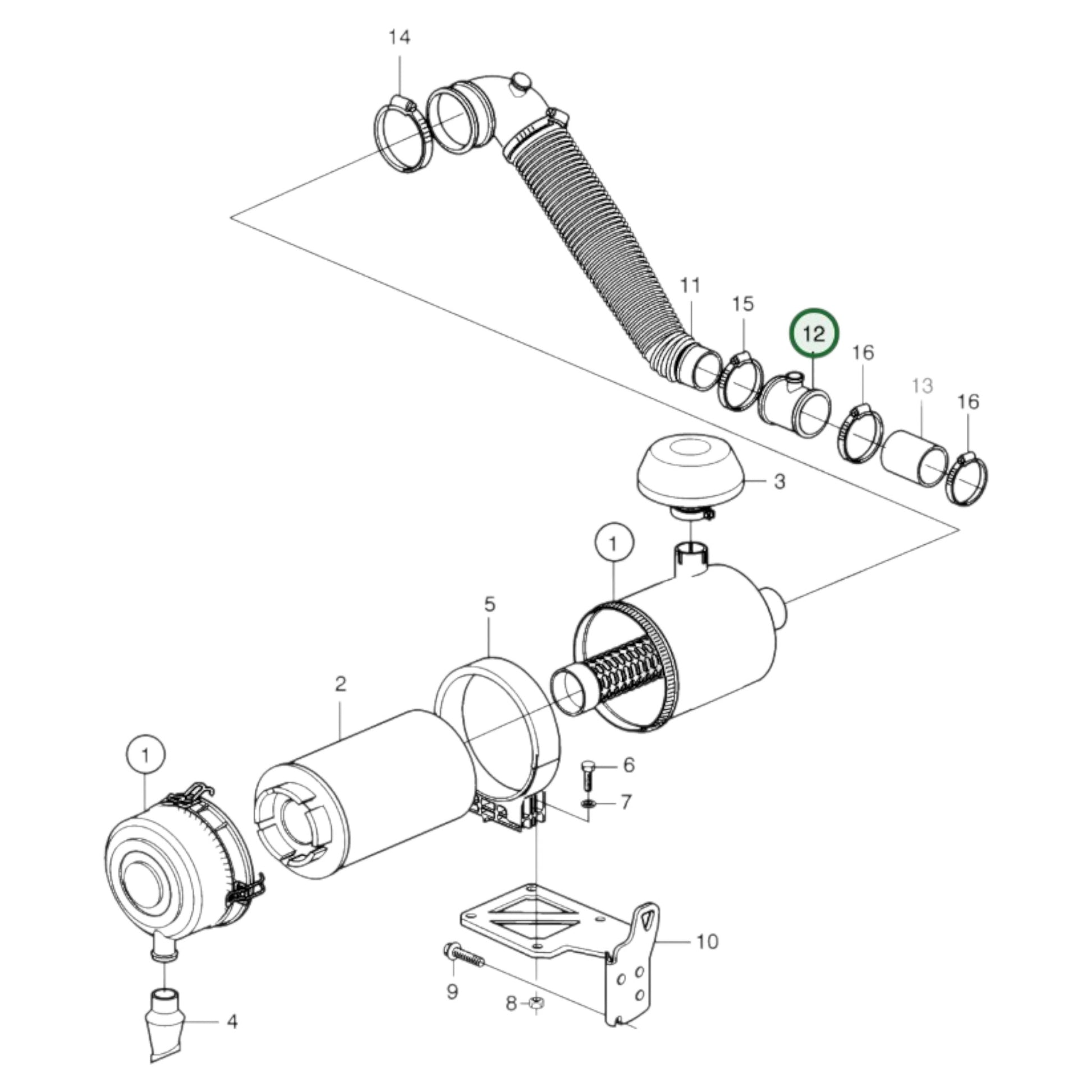 14
11
15
12
16
13
16
3
1
5
2
1
6
7
10
9
8
4