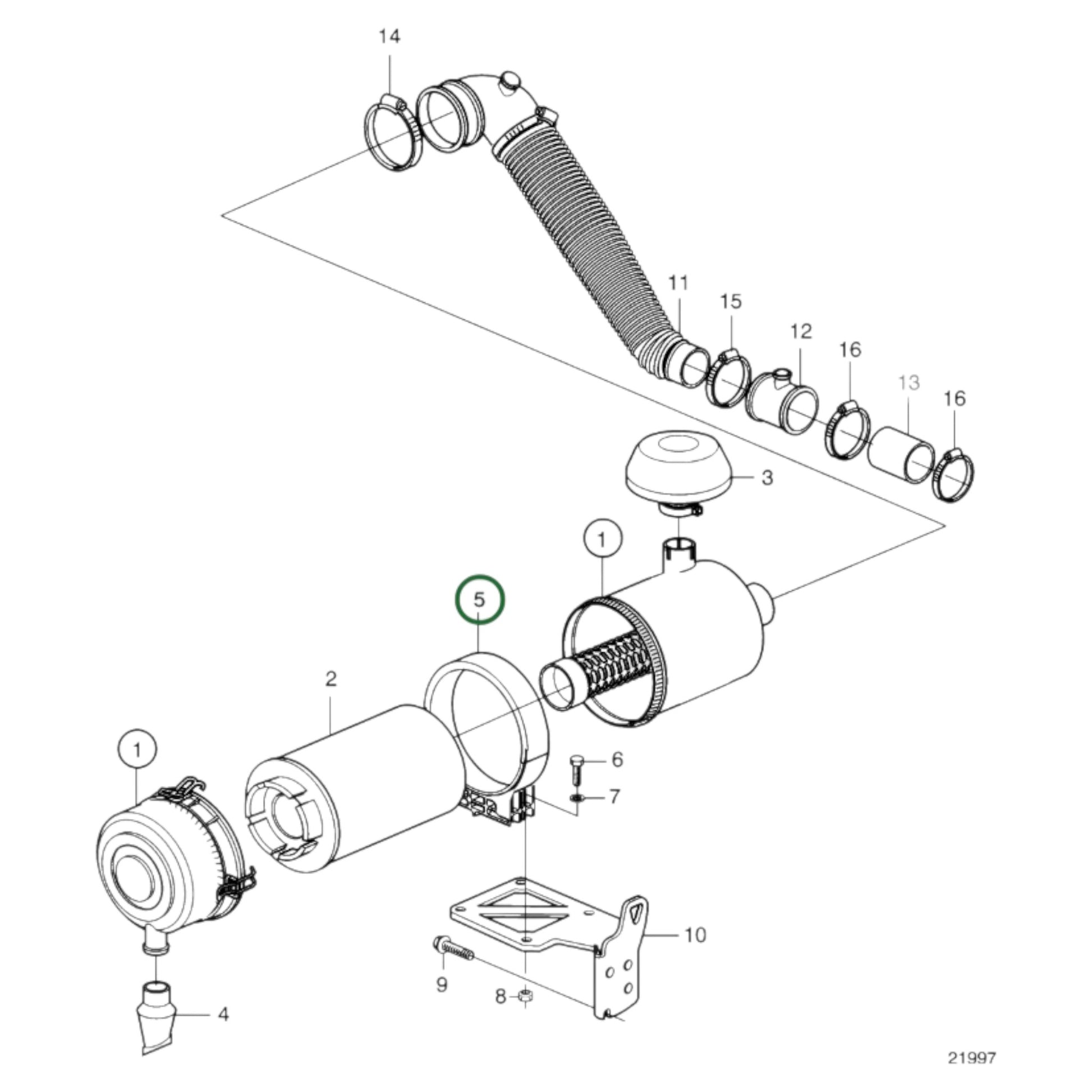 14

11

15

12

16

13

16

3

1

5

2

1

6

7

10

9

8

4

21997