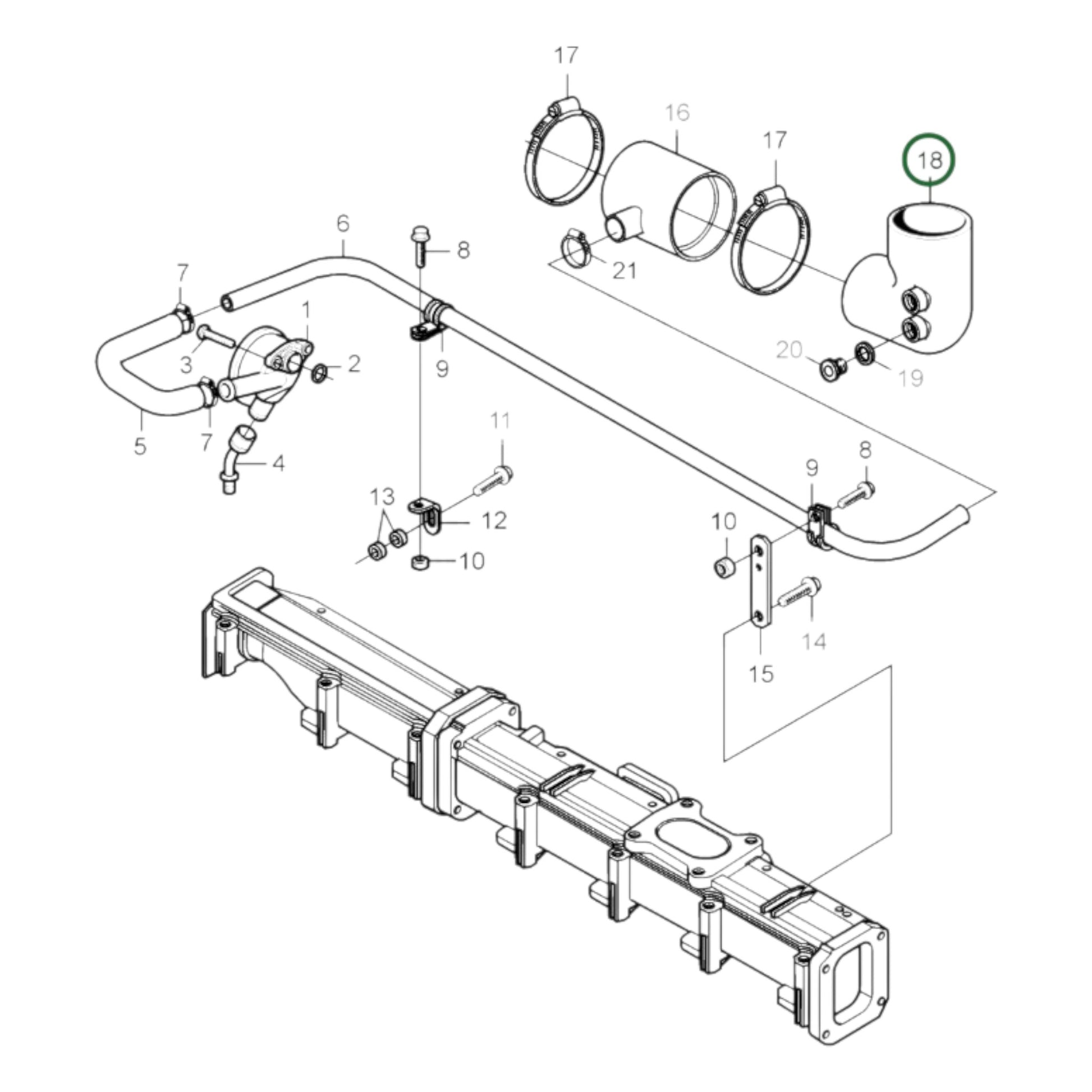 17
16
17
18
6
8
21
7
1
3
2
9
20
19
5
7
4
11
8
9
13
12
10
10
14
15