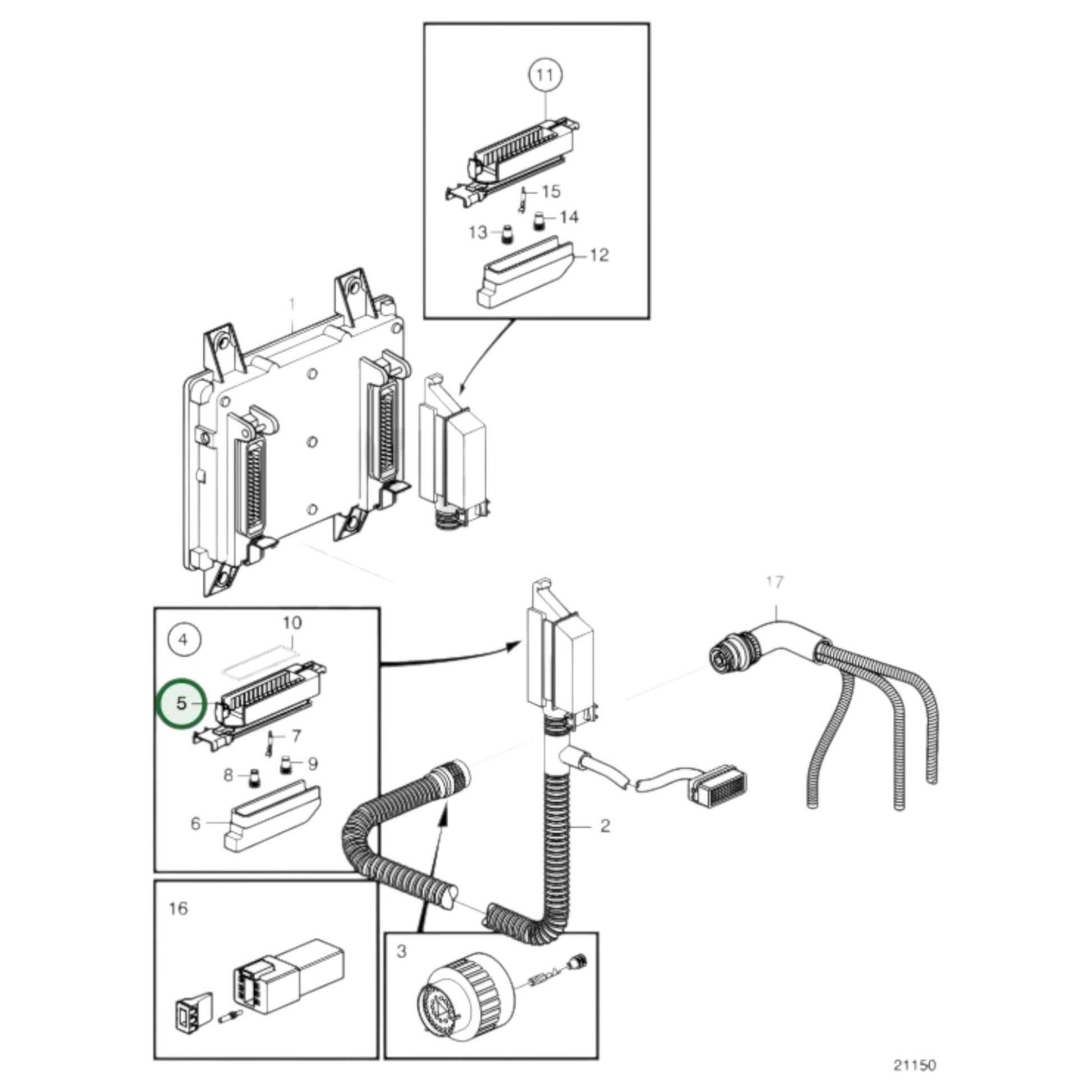 11
15
14
13
12
1
17
4
10
5
7
9
8
6
2
16
3
21150