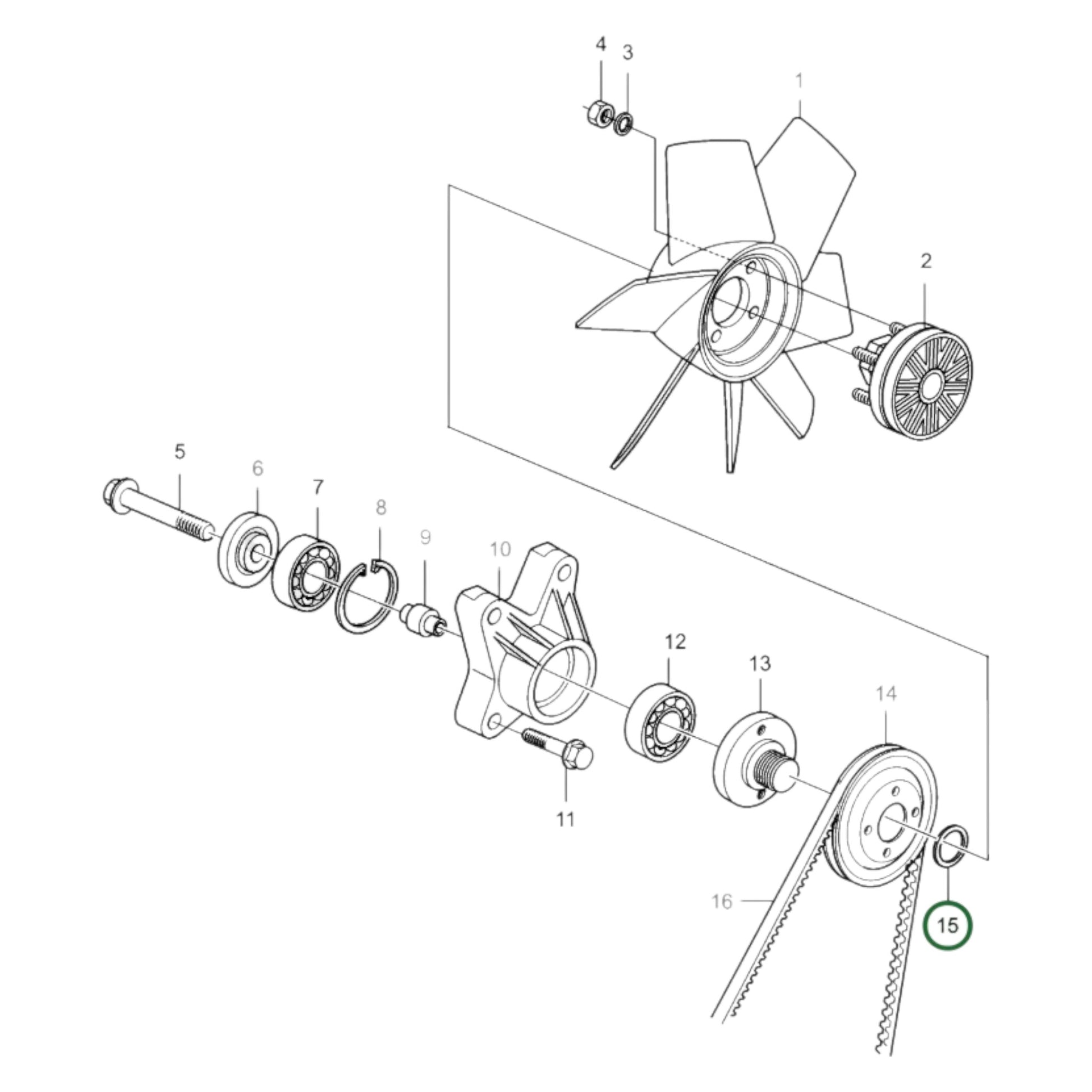 4
3
1
2
5
6
7
8
9
10
12
13
14
11
16
15