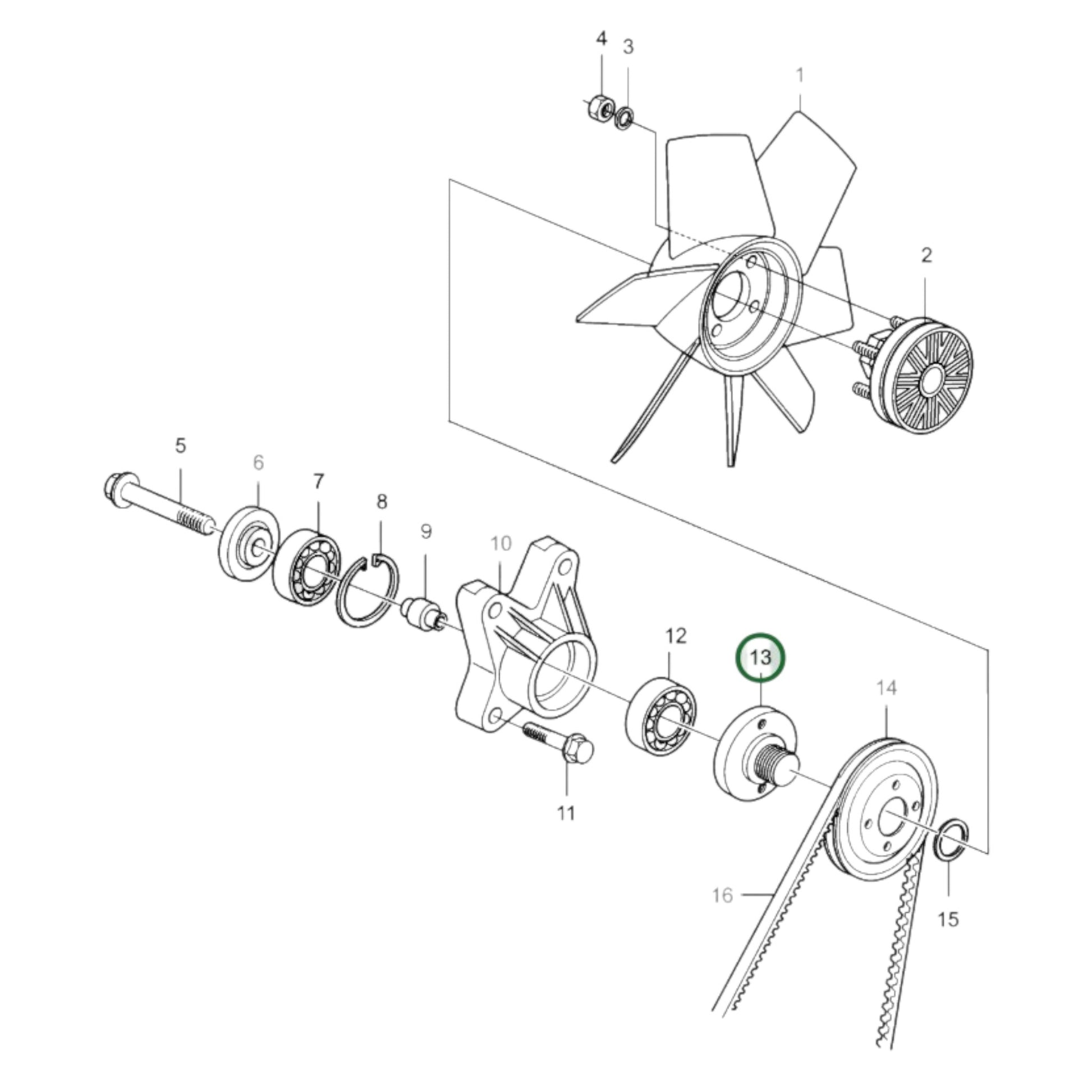 4
3
1
2
5
6
7
8
9
10
12
13
14
11
16
15