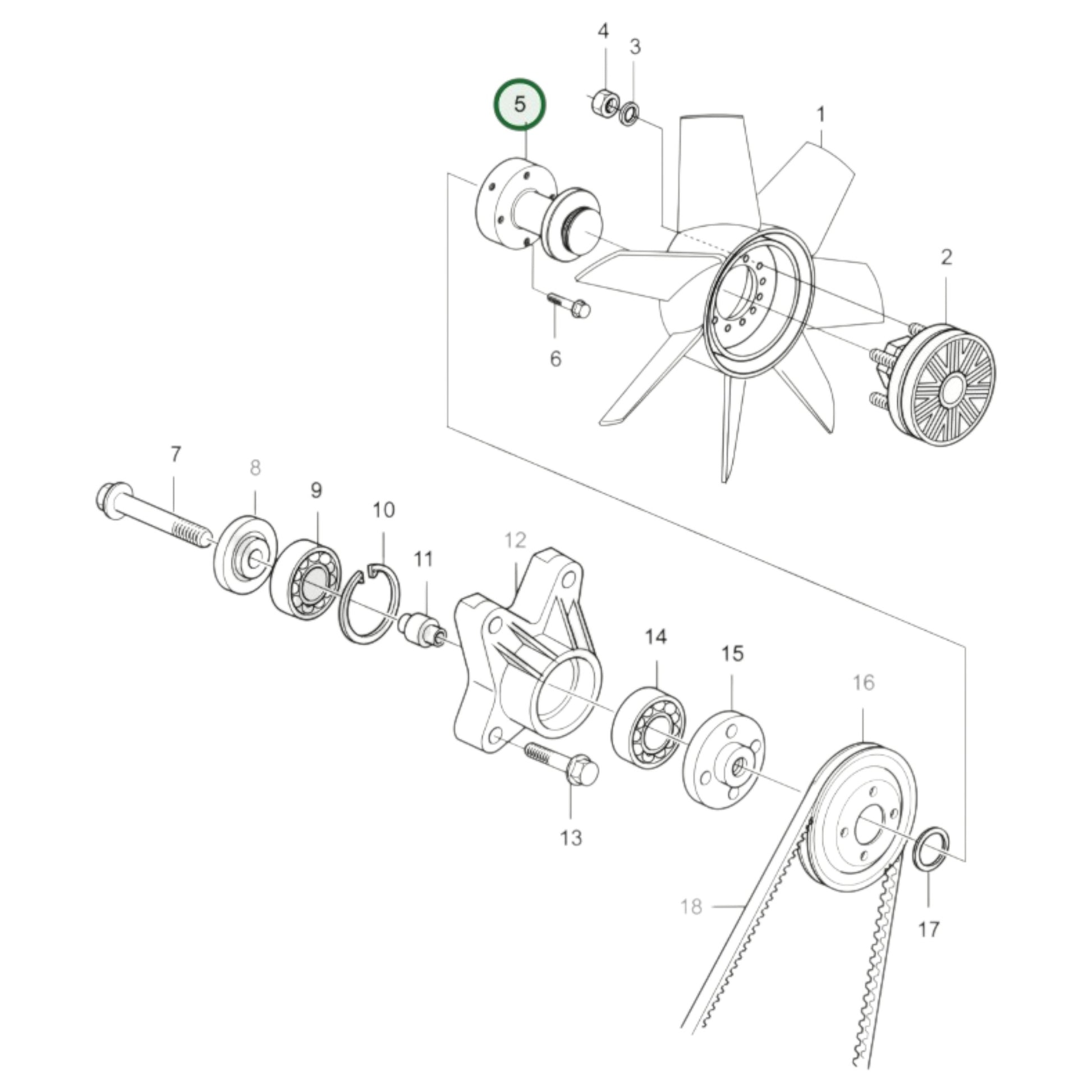 4
3
5
1
2
6
7
8
9
10
11
12
14
15
16
13
18
17