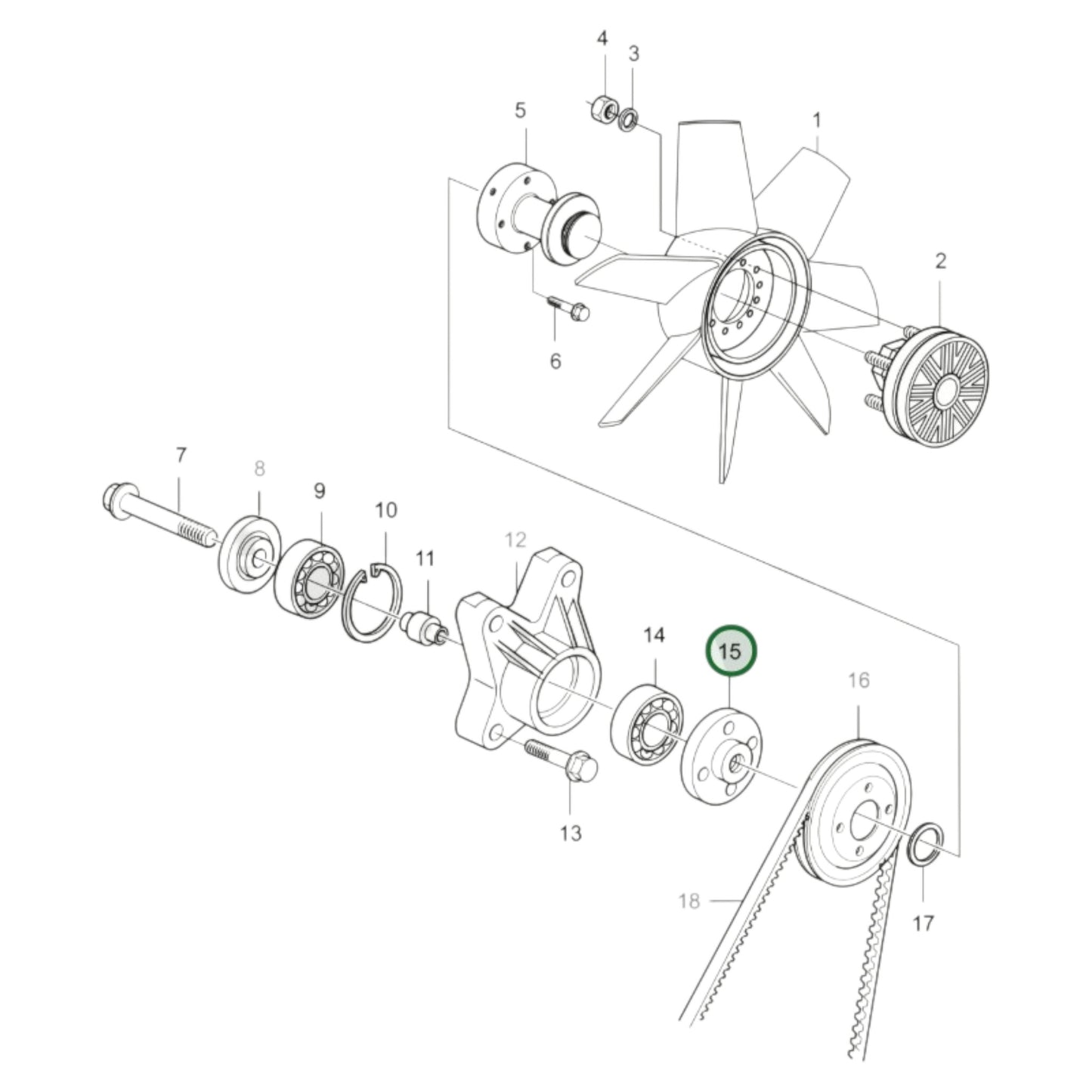 4
3
5
1
2
6
7
8
9
10
11
12
14
15
16
13
18
17