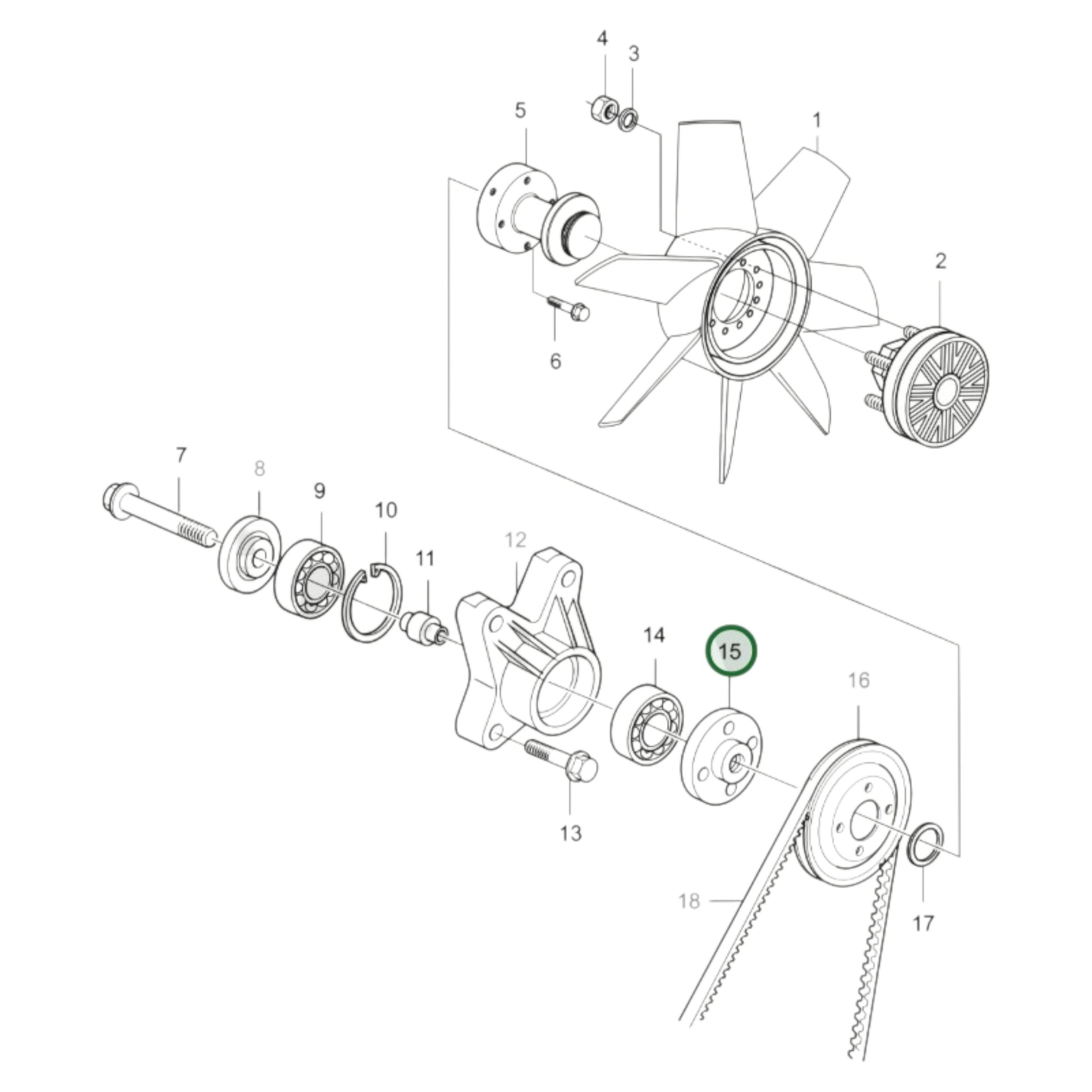 4
3
5
1
2
6
7
8
9
10
11
12
14
15
16
13
18
17