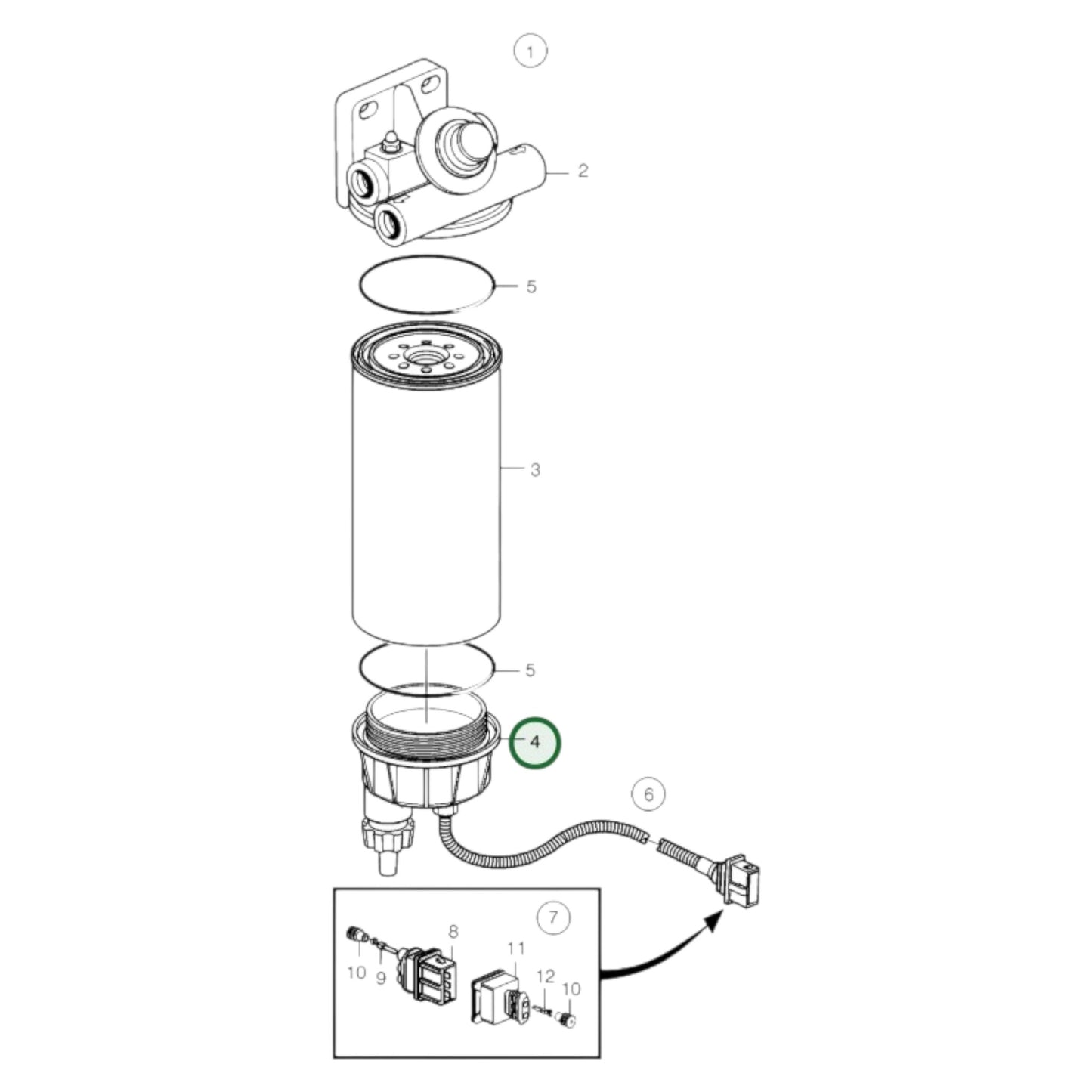 1
2
5
3
5
4
6
7
8
11
10
9
12
10