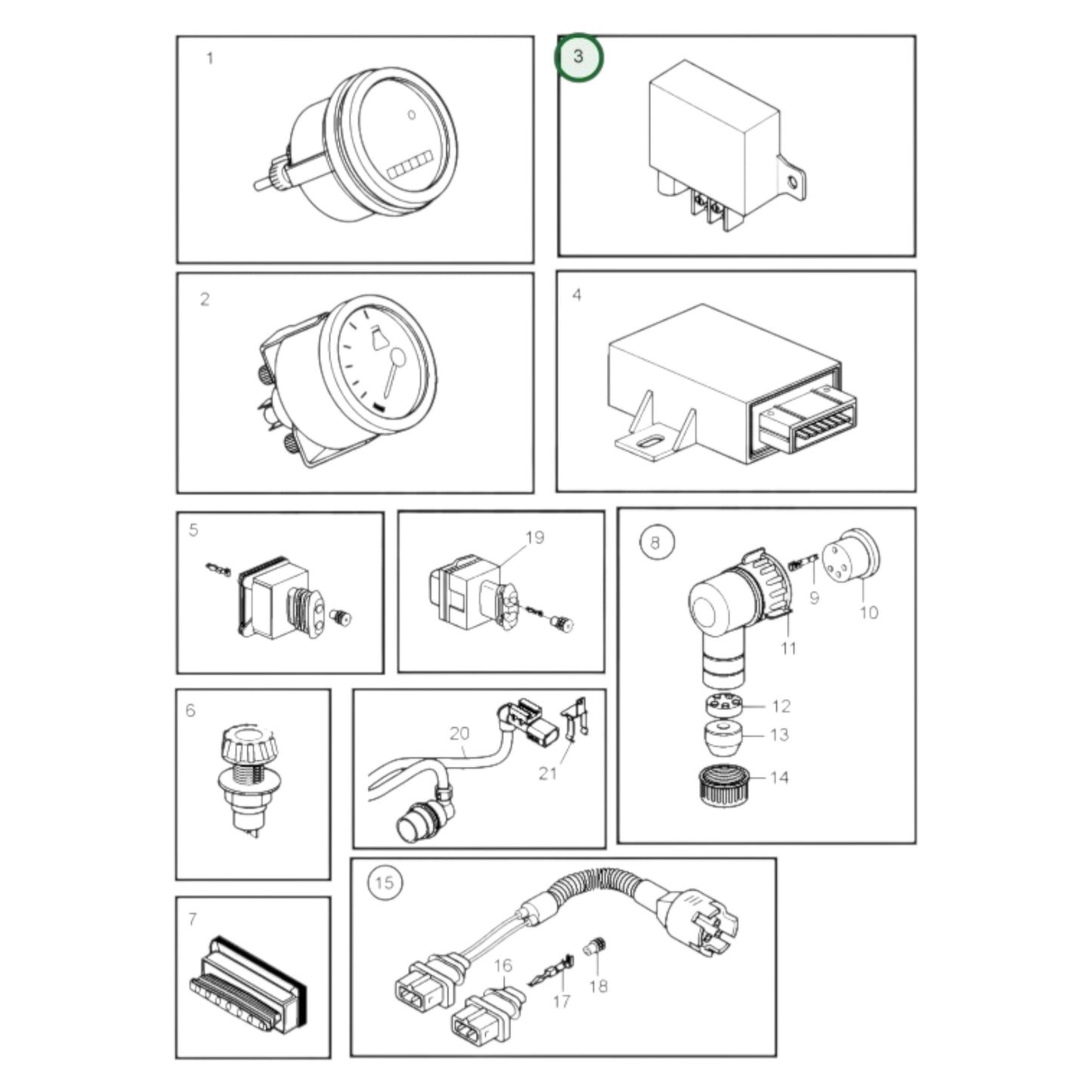 1

3

2

4

5

19

8

9

10

11

12

13

14

6

20

21

7

15

16

17

18