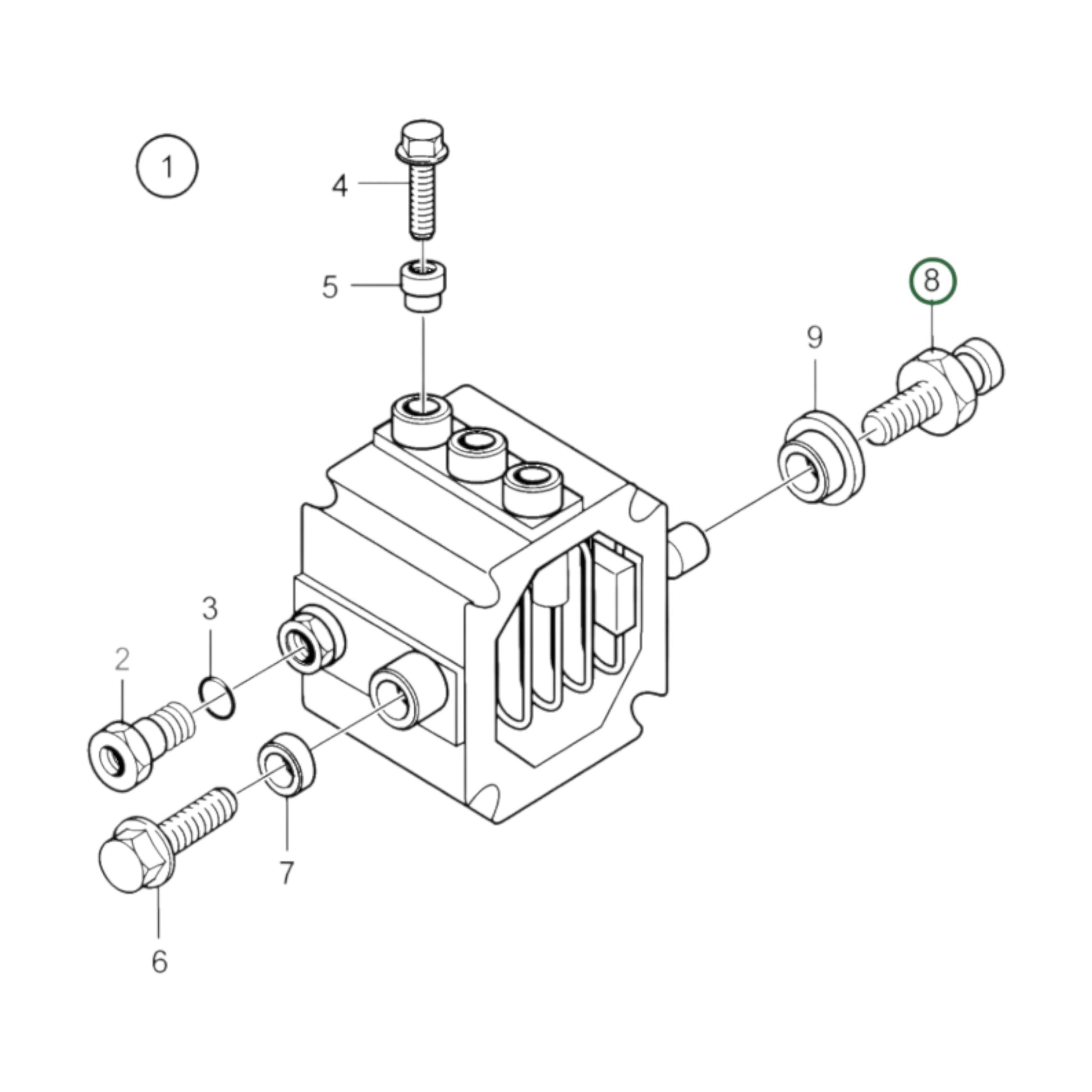 1
4
5
8
9
3
2
7
6