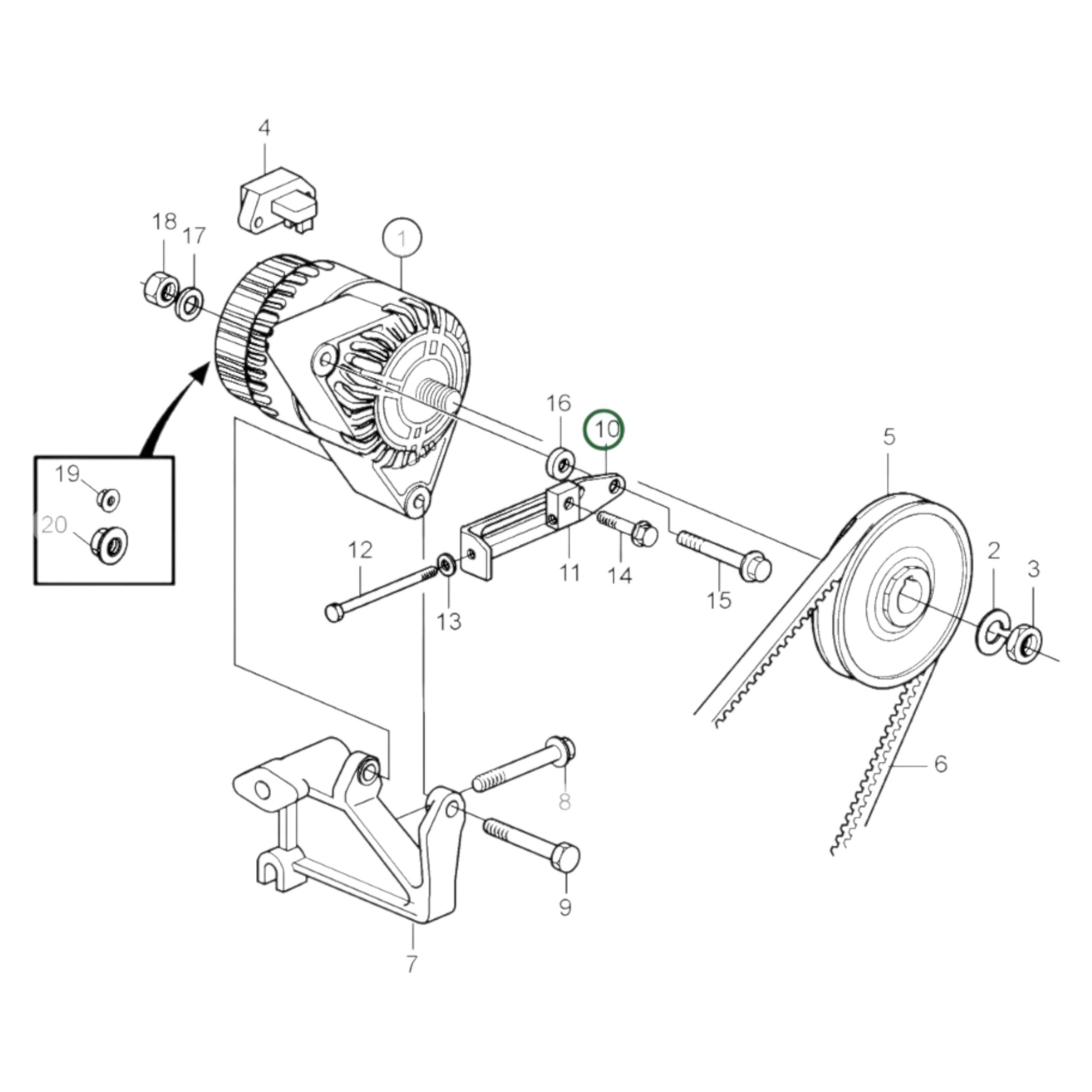 4
18
17
1
16
10
5
19
20
12
11
14
15
2
3
13
6
8
9
7