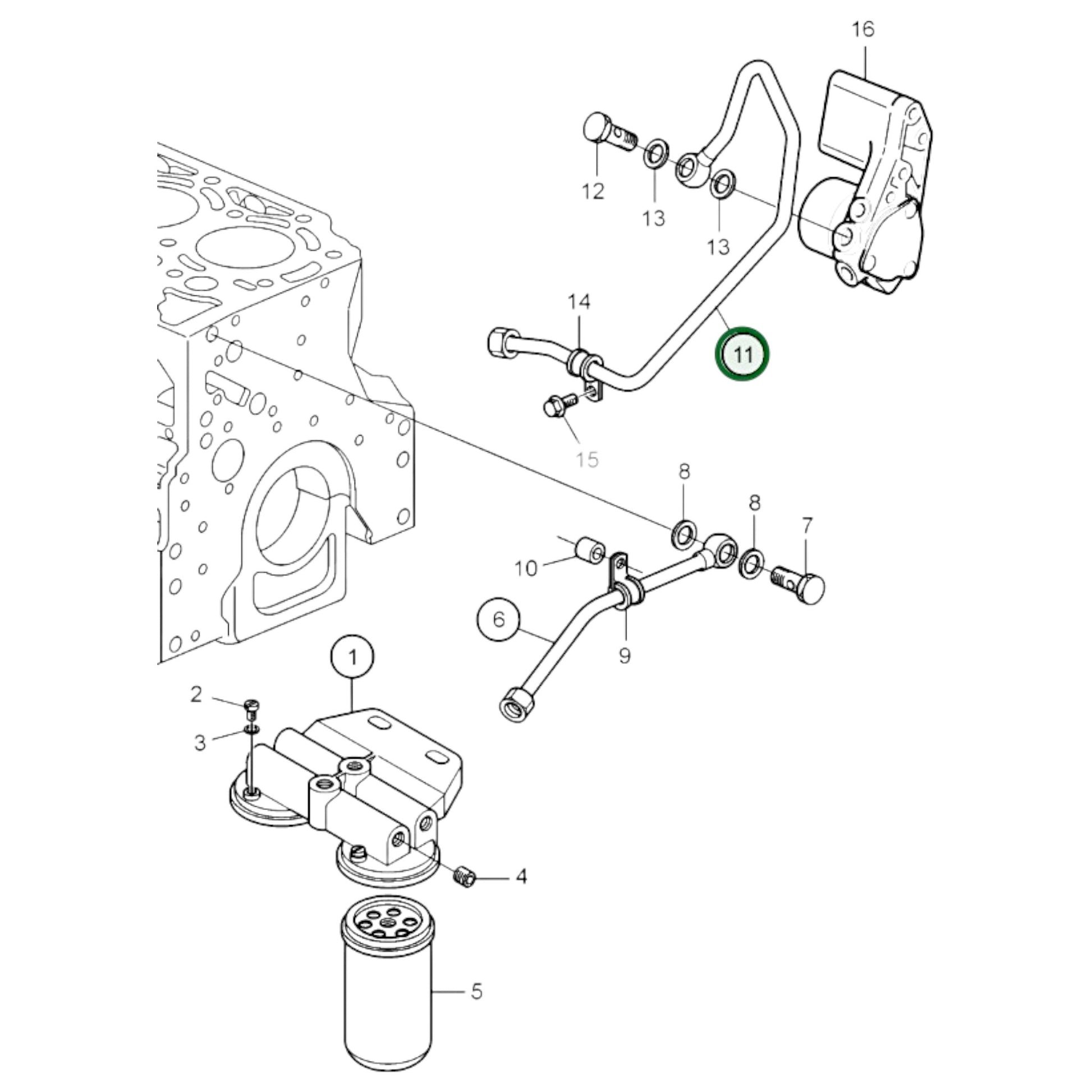 16
12
13
13
14
11
15
8
8
7
10
6
9
1
2
3
4
5