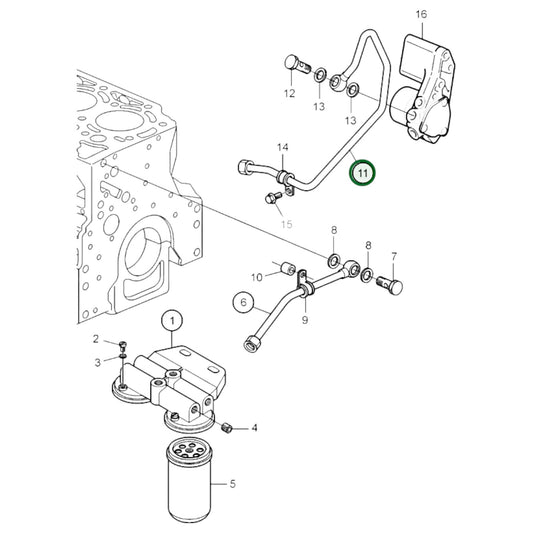 16
12
13
13
14
11
15
8
8
7
10
6
9
1
2
3
4
5