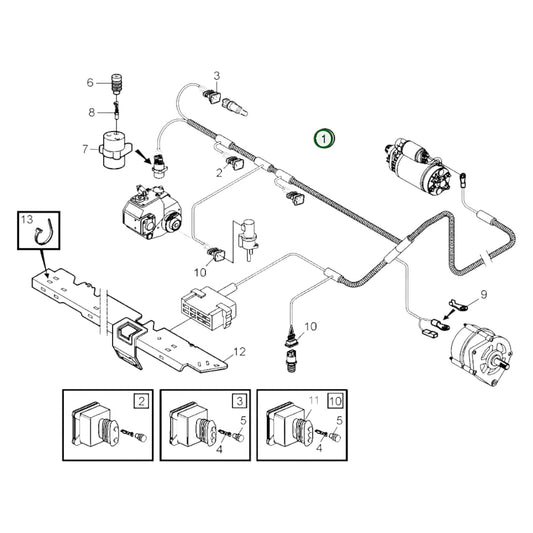 6
8
7
3
1
2
13
10
9
10
12
2
3
5
4
11
10
5
4