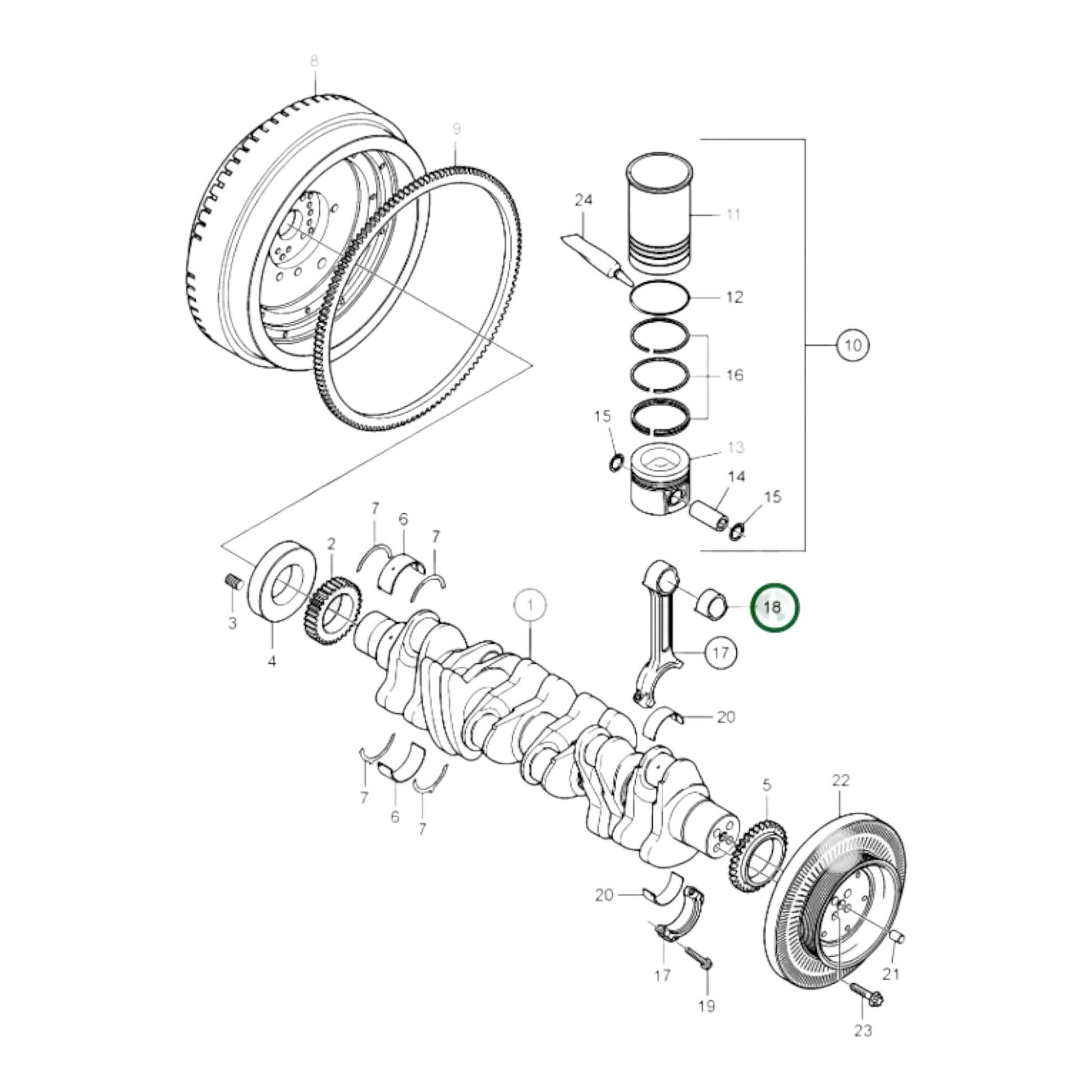 8
9
24
11
12
10
16
15
13
14
15
7
6
7
2
3
4
1
18
17
20
7
6
7
5
22
20
17
19
21
23