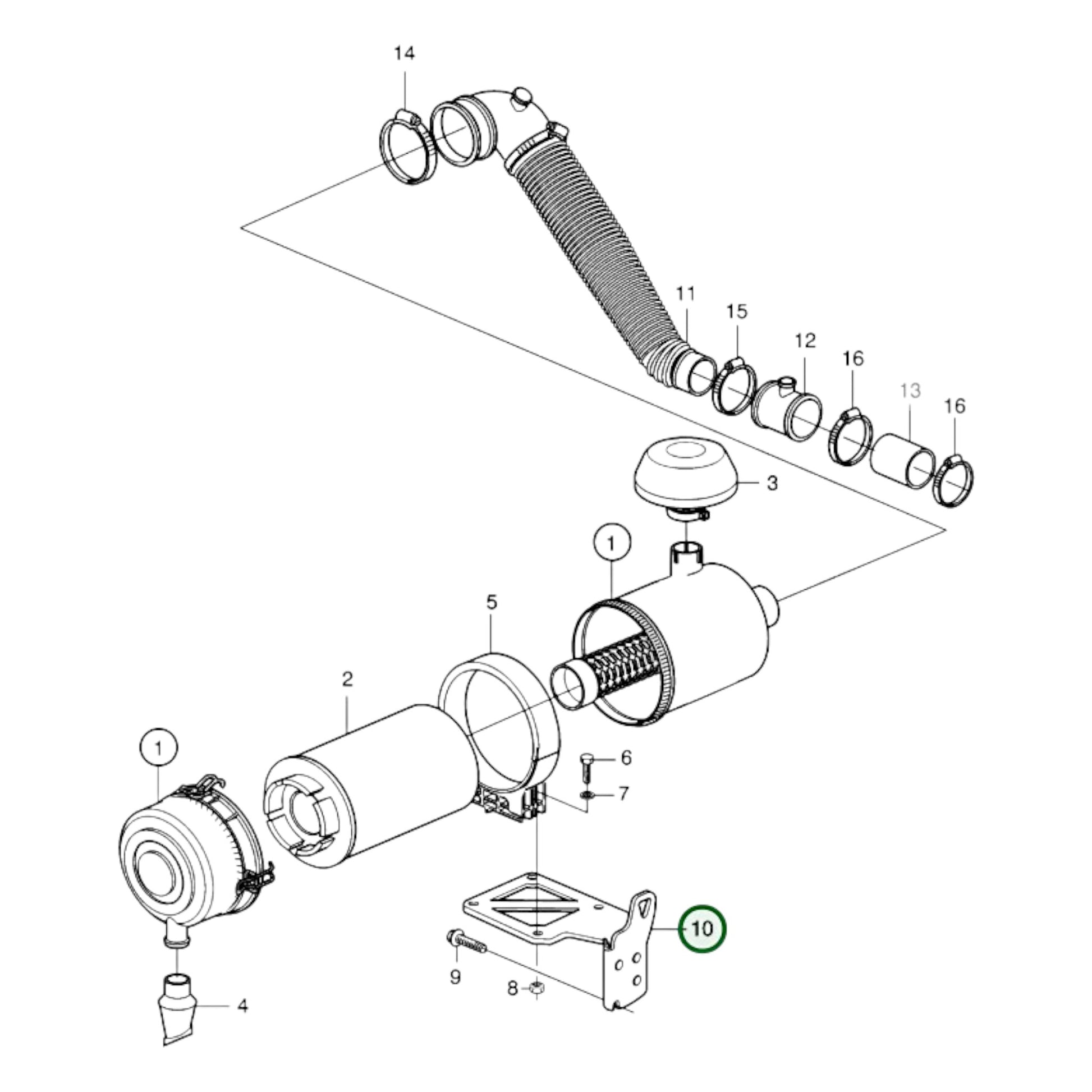 14
11
15
12
16
13
16
3
1
5
2
1
6
7
10
9
8
4