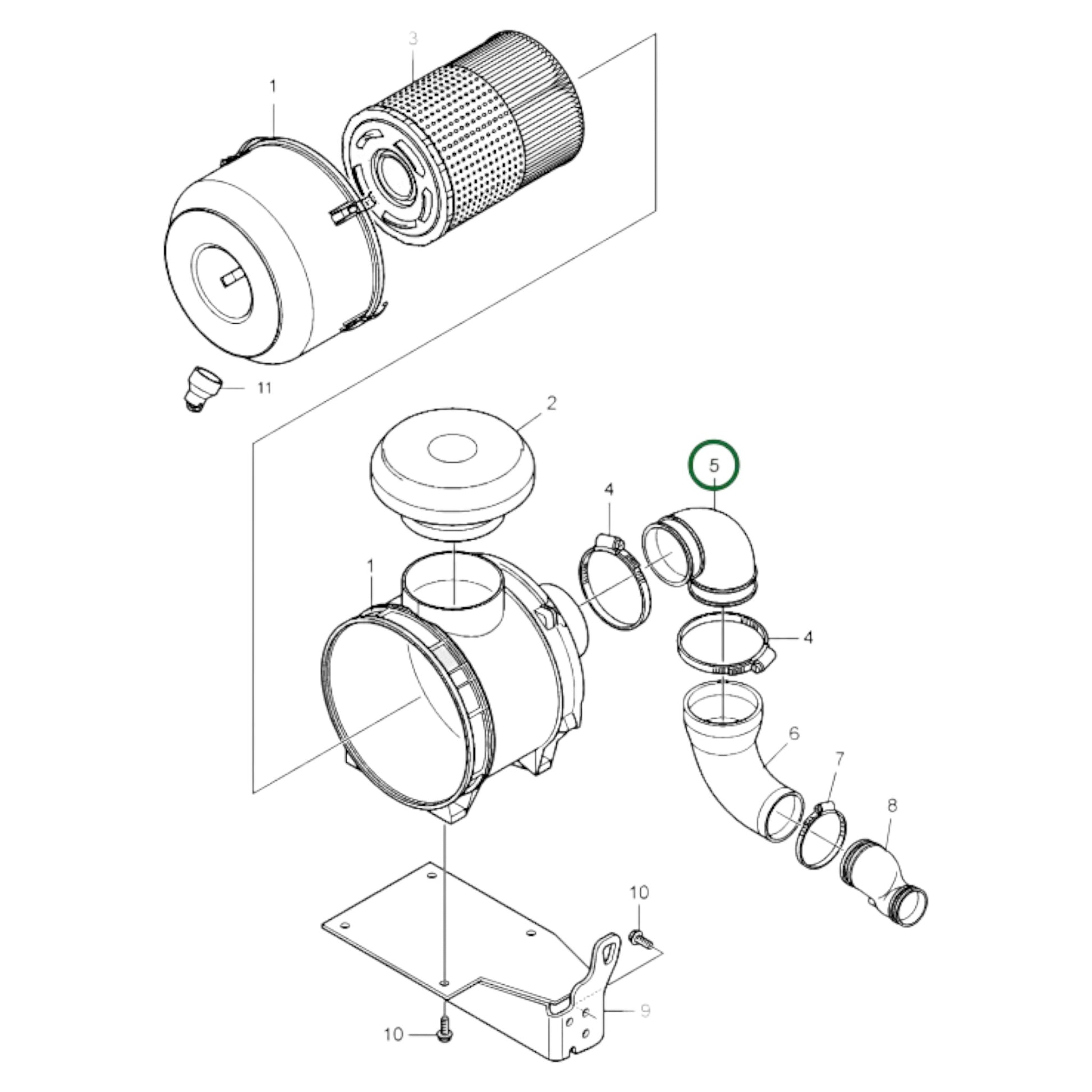 3
1
11
2
5
4
1
4
6
7
8
10
9
10