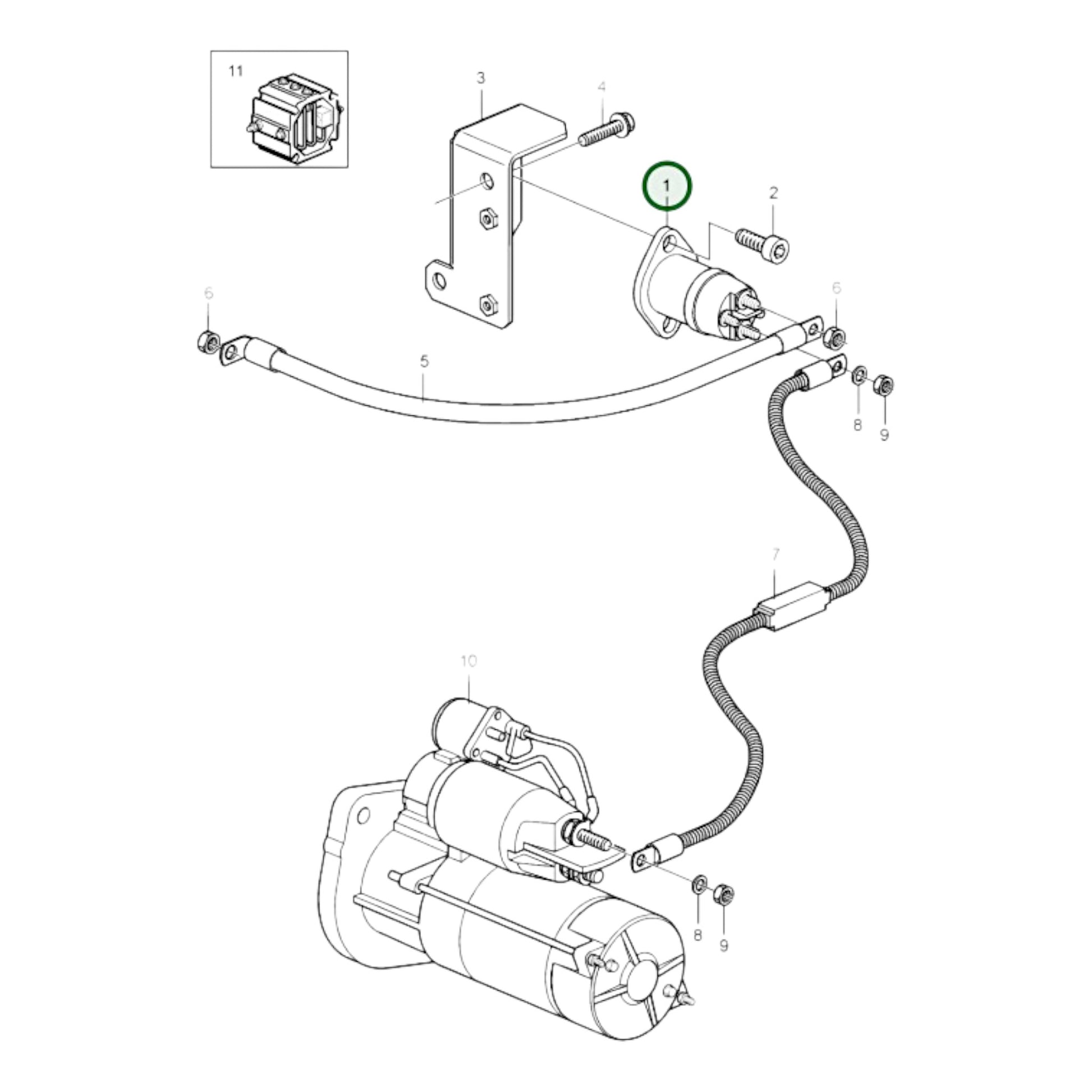 11
3
4
1
2
6
6
5
8
9
7
10
8
9