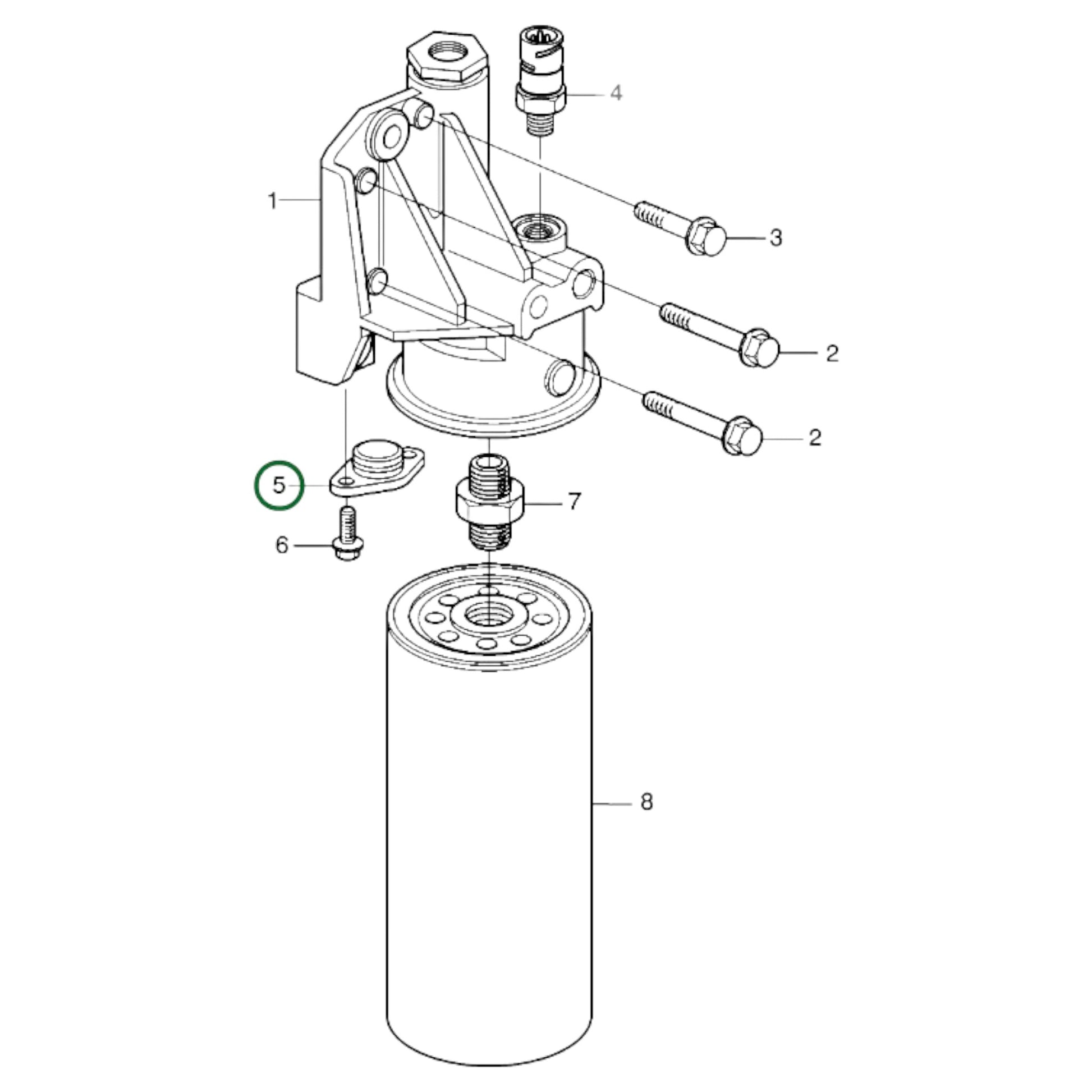 4
1
3
2
2
5
7
6
8