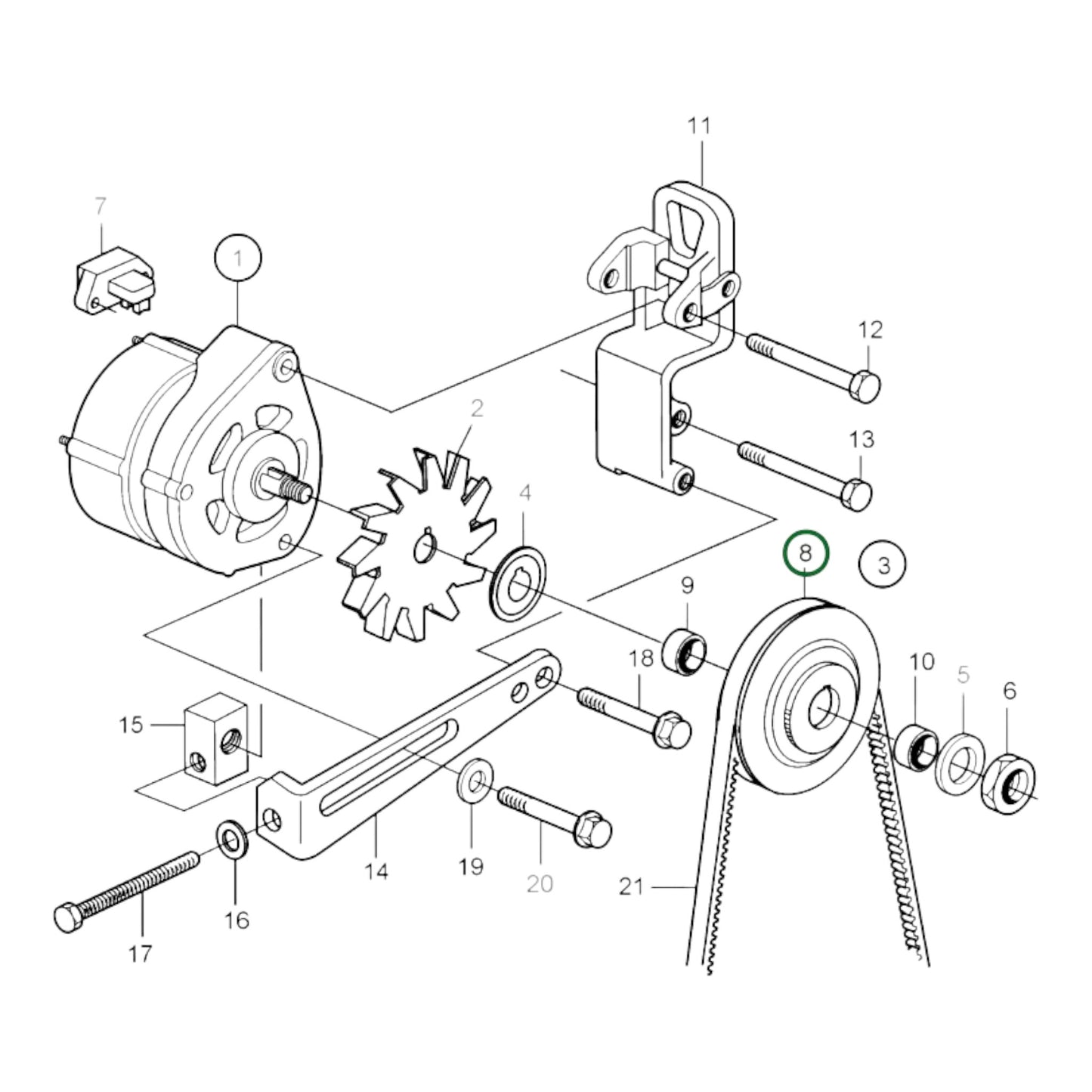 11
7
1
12
2
13
4
8
3
9
18
10
5
6
15
14
19
20
21
16
17