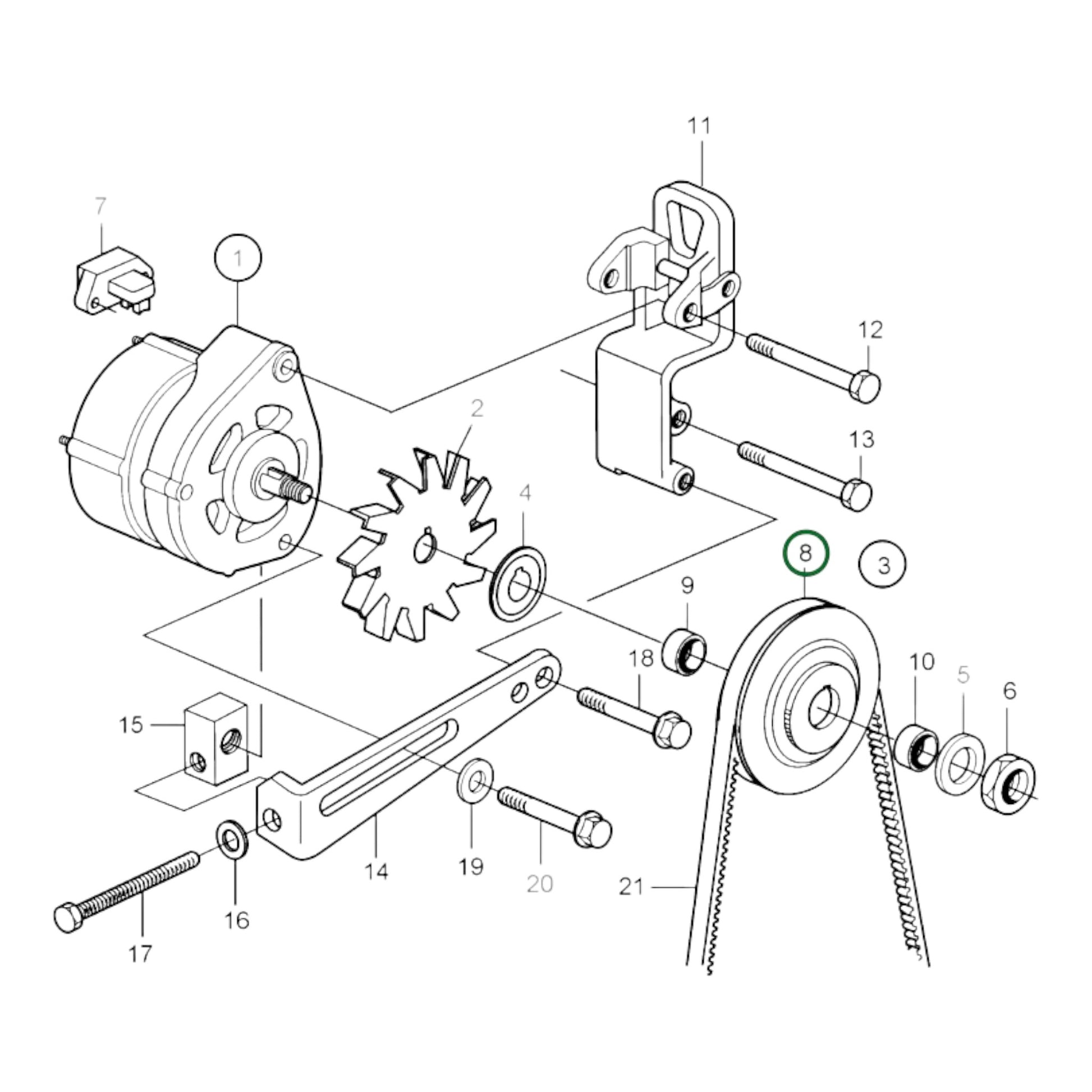 11
7
1
12
2
13
4
8
3
9
18
10
5
6
15
14
19
20
21
16
17