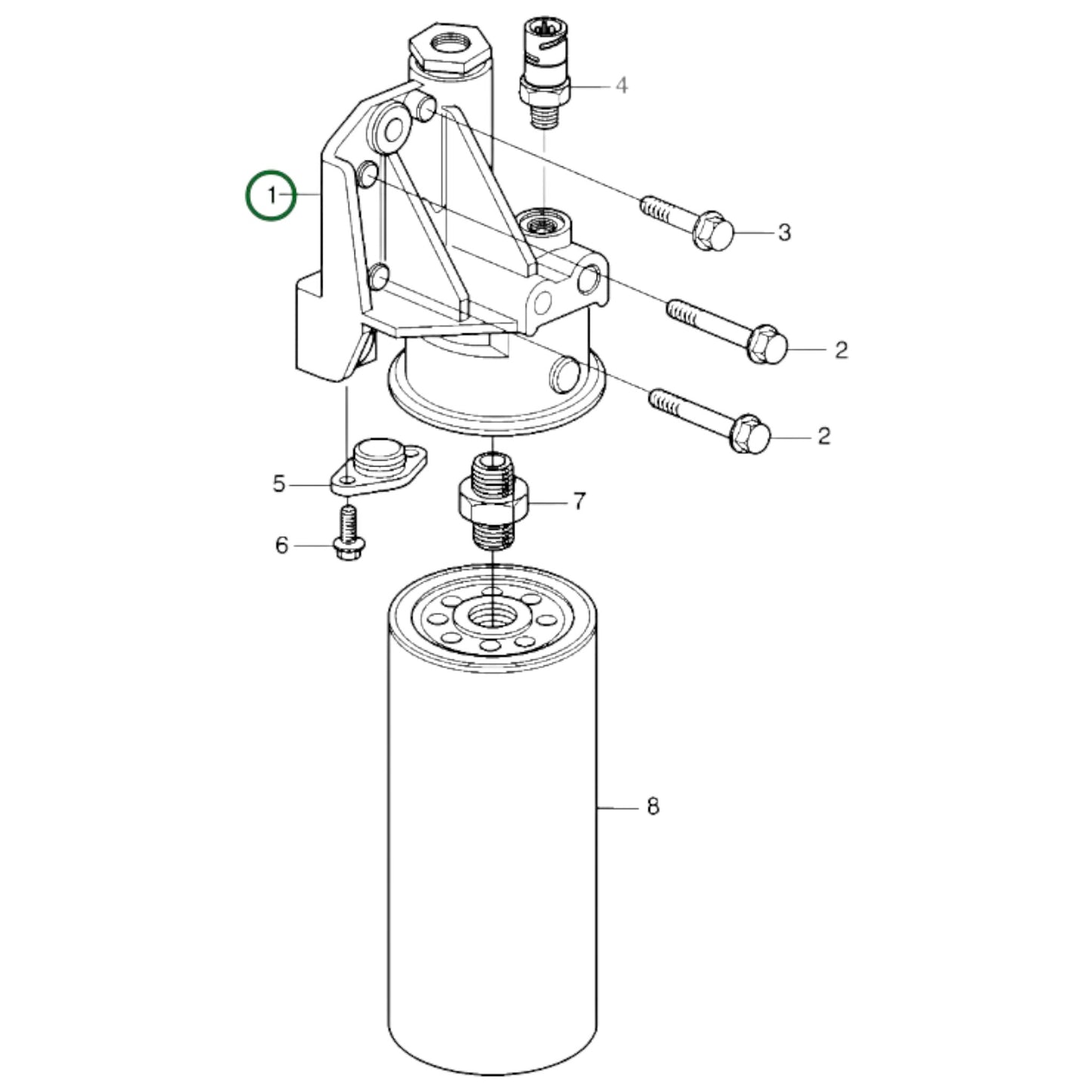 4
1
3
2
2
5
7
6
8