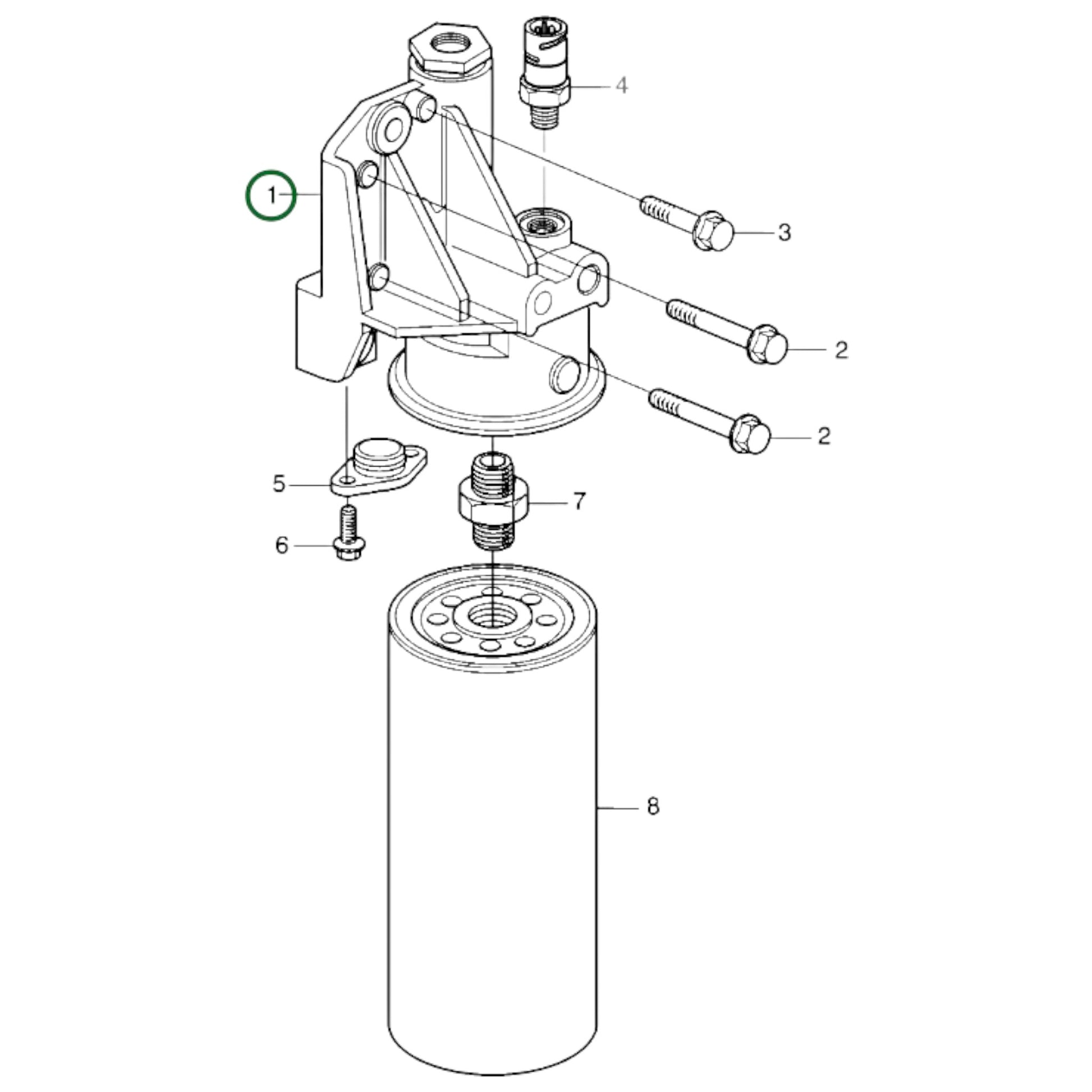 4
1
3
2
2
5
7
6
8