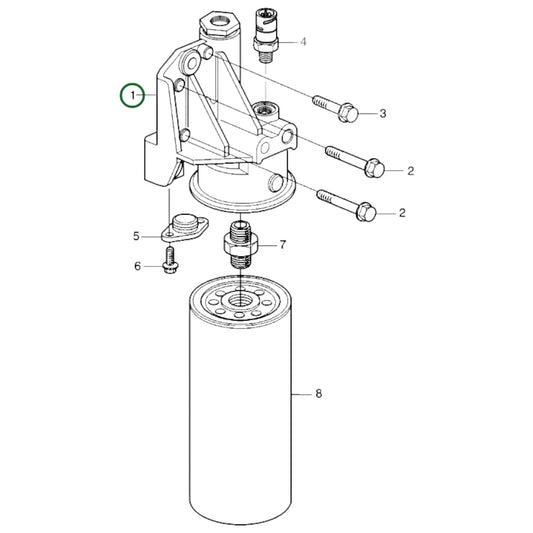 4
1
3
2
2
5
7
6
8