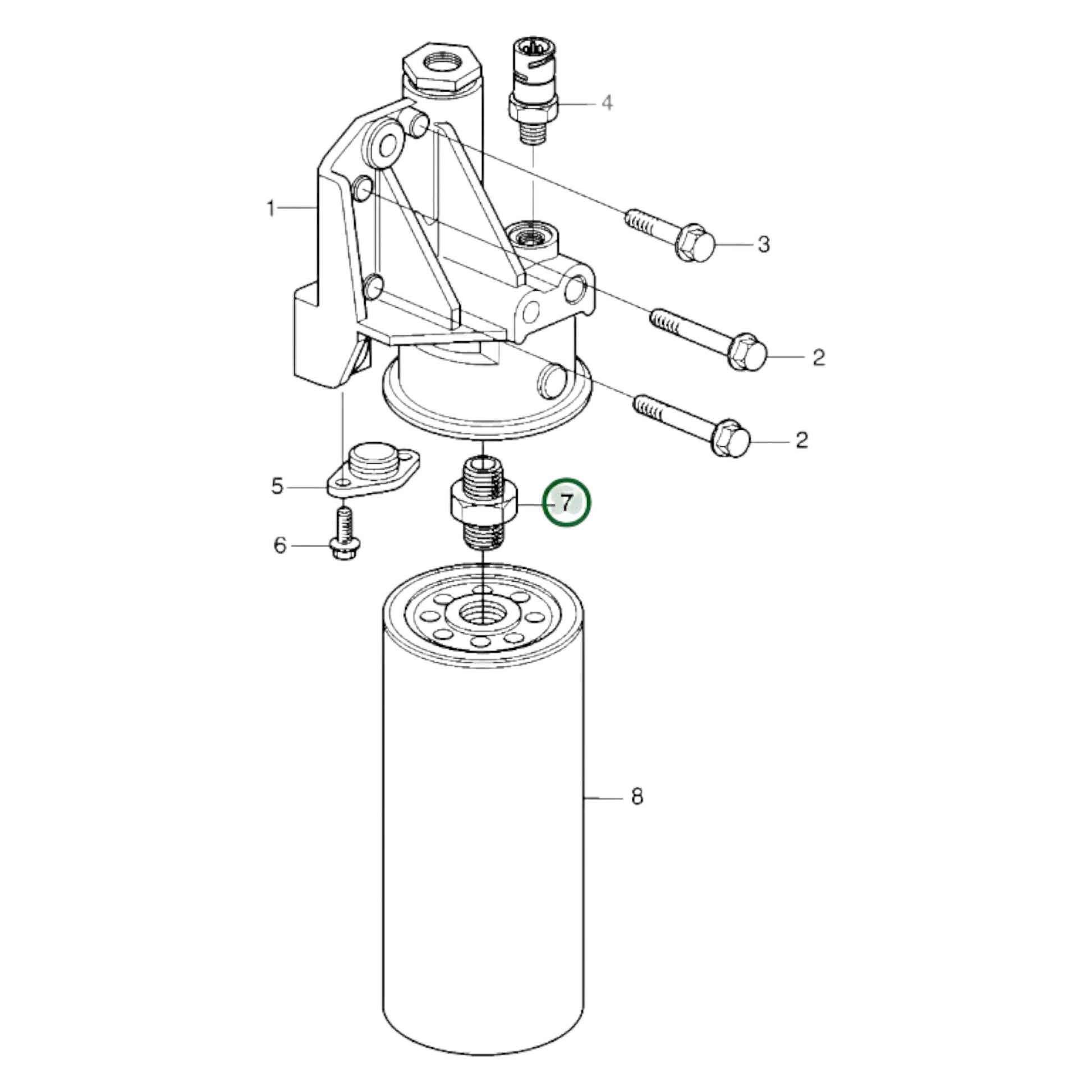 4
1
3
2
2
5
7
6
8