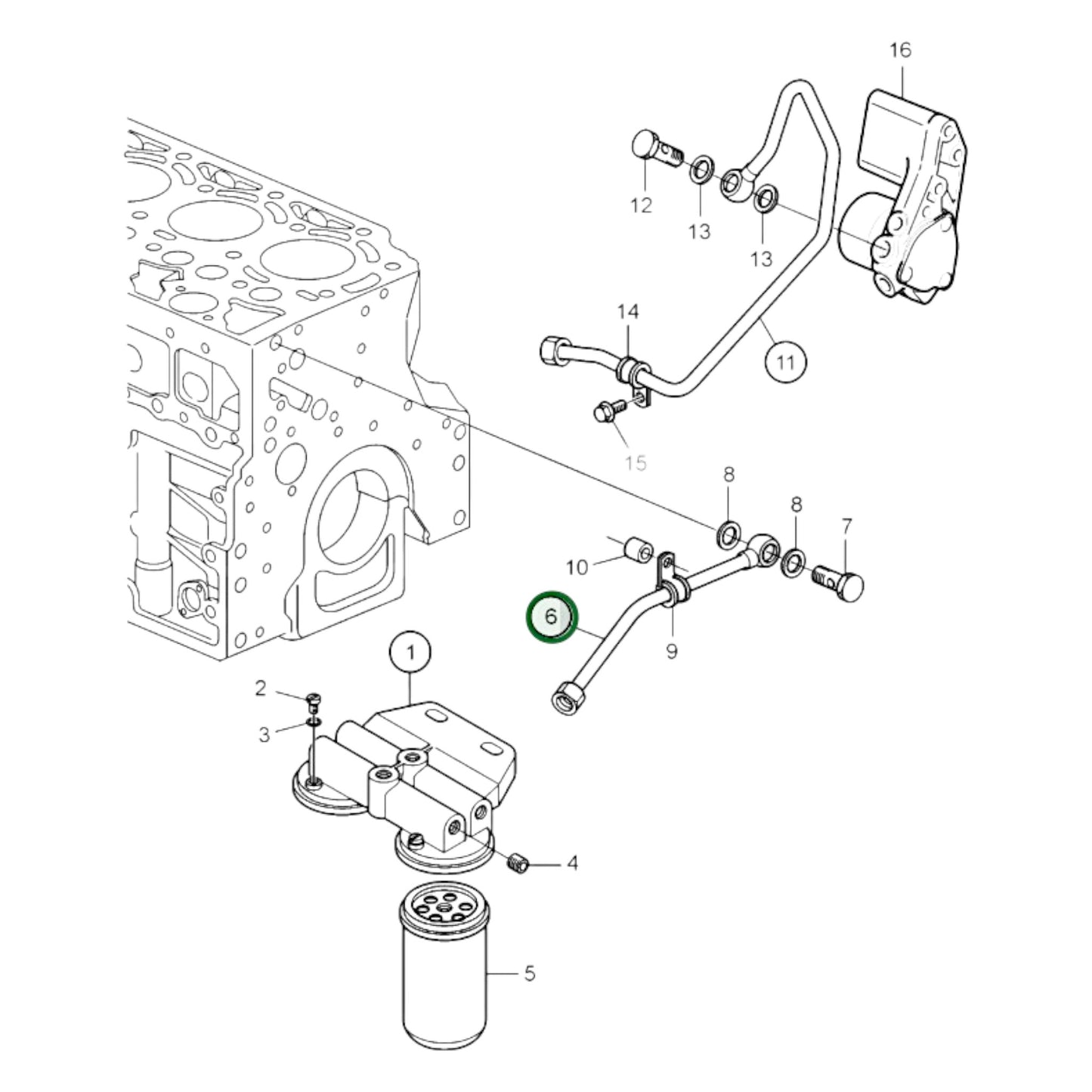 16
12
13
13
14
11
15
8
8
7
10
6
9
1
2
3
4
5