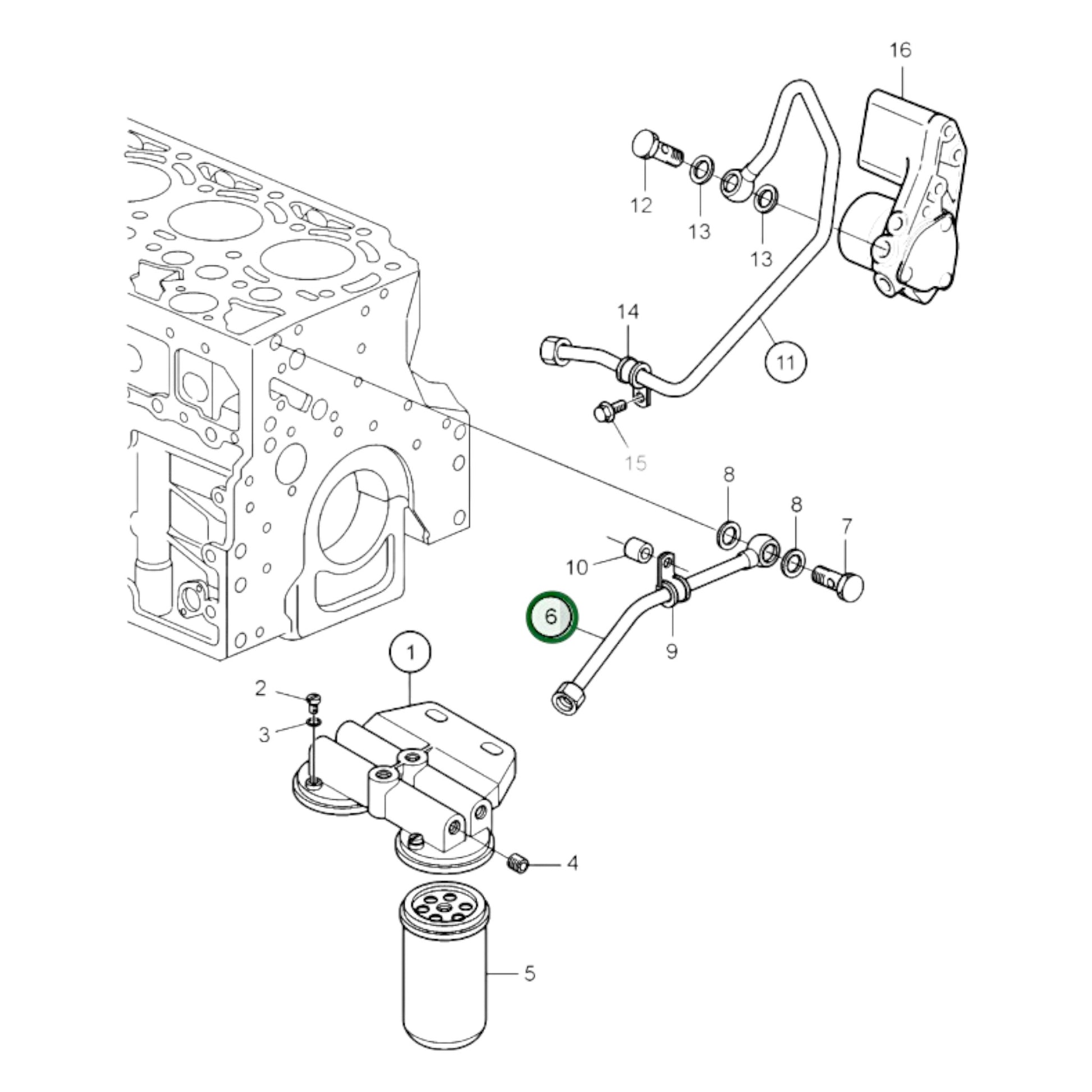 16
12
13
13
14
11
15
8
8
7
10
6
9
1
2
3
4
5