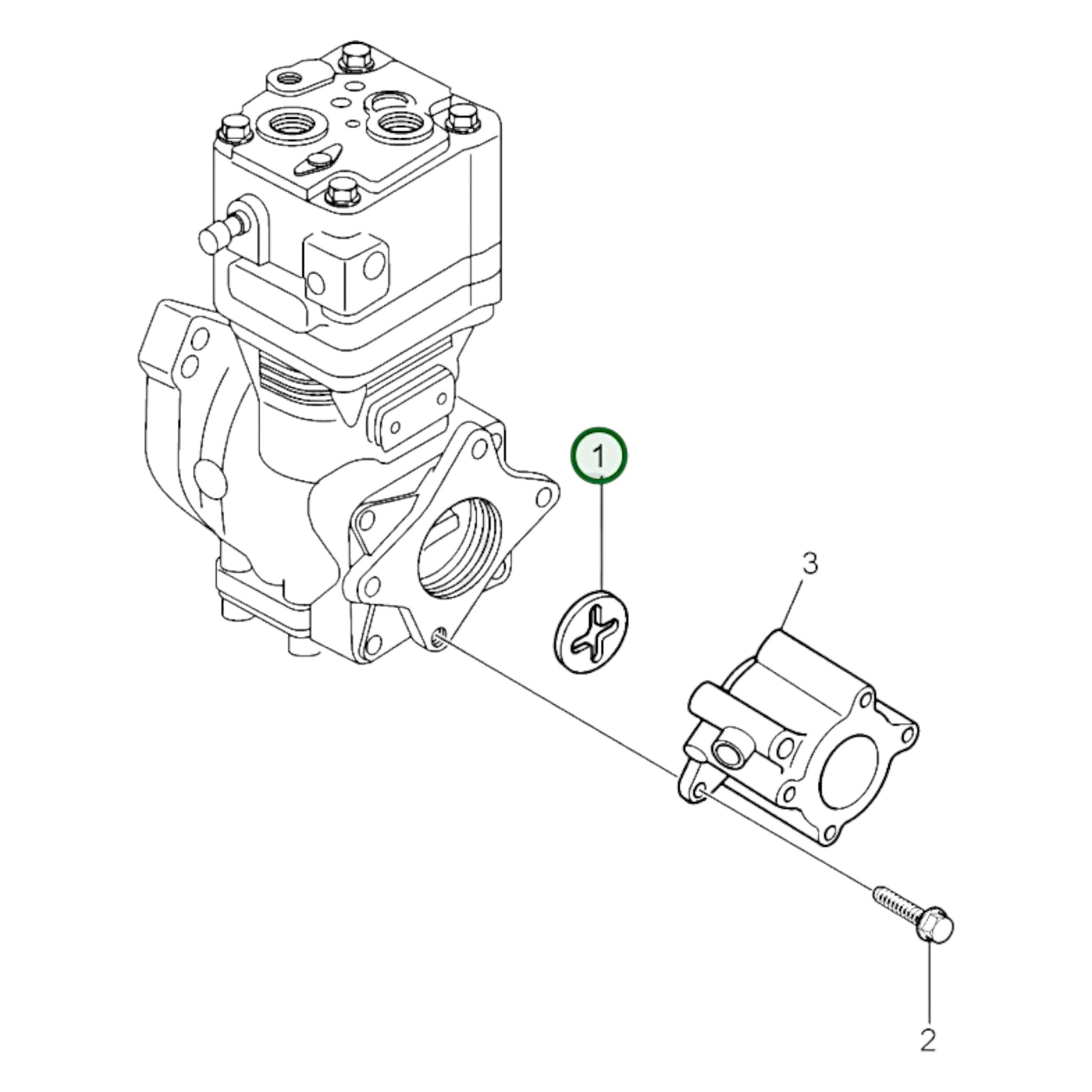 1
3
2